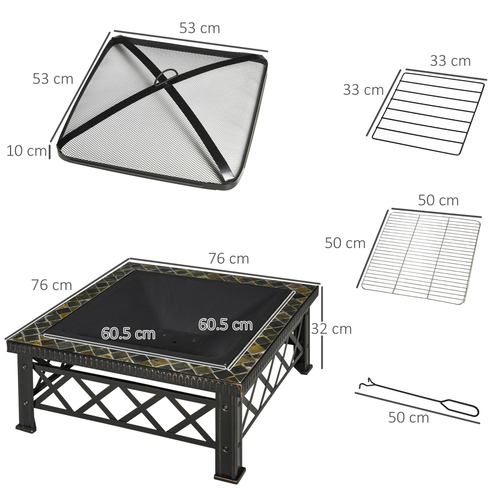 53 cm
53 cm
10 cm
33 cm
33 cm
50 cm
50 cm
76 cm
76 cm
60.5 cm
60.5 cm
32 cm
50 cm