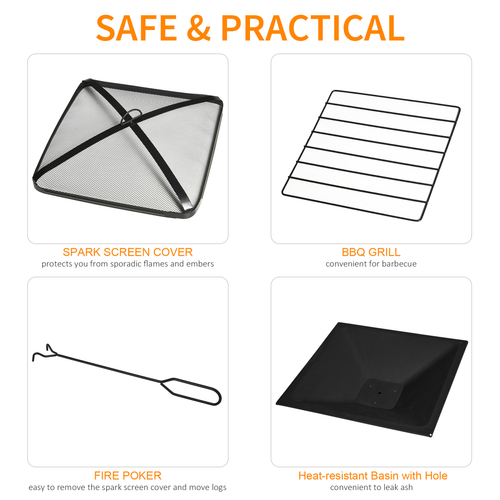 SAFE & PRACTICAL

SPARK SCREEN COVER
protects you from sporadic flames and embers

BBQ GRILL
convenient for barbecue

FIRE POKER
easy to remove the spark screen cover and move logs

Heat-resistant Basin with Hole
convenient to leak ash