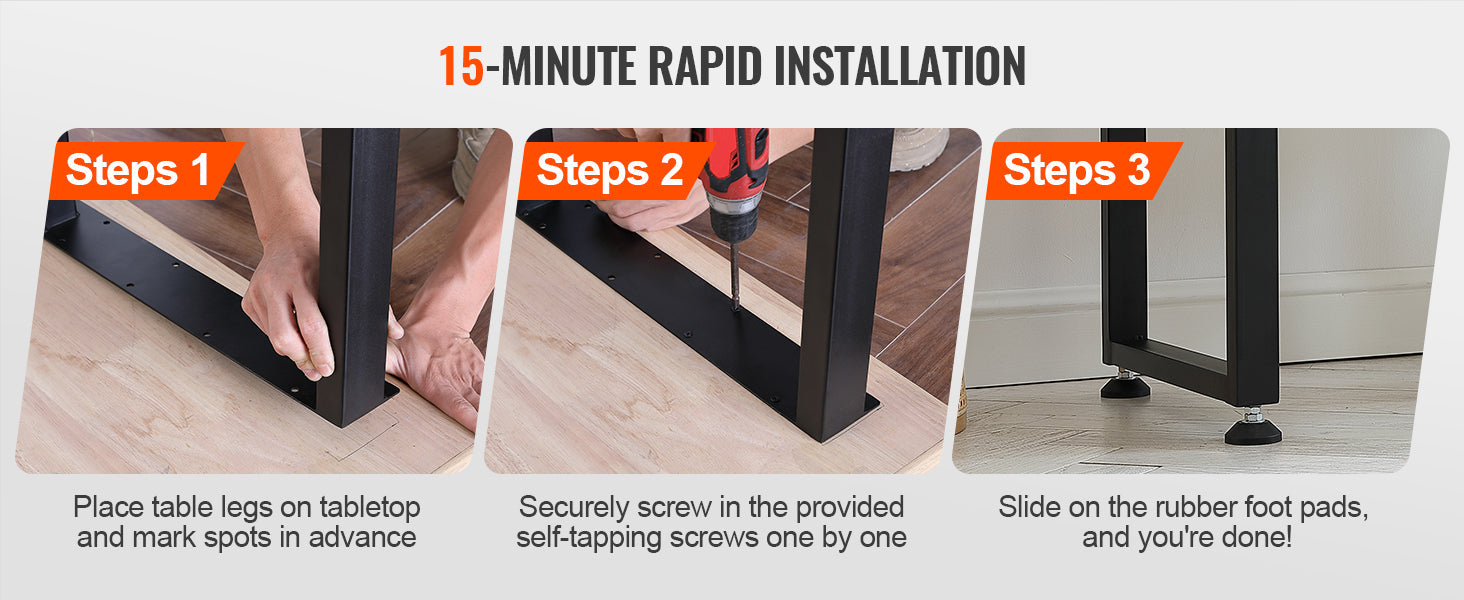 15-MINUTE RAPID INSTALLATION

Steps 1

Place table legs on tabletop and mark spots in advance

Steps 2

Securely screw in the provided self-tapping screws one by one

Steps 3

Slide on the rubber foot pads, and you're done!