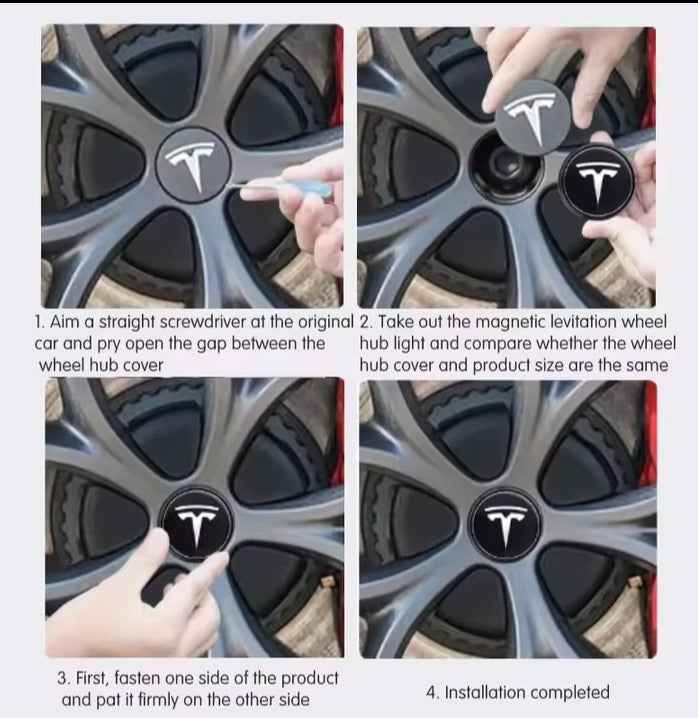 1. Aim a straight screwdriver at the original car and pry open the gap between the wheel hub cover

2. Take out the magnetic levitation wheel hub light and compare whether the wheel hub cover and product size are the same

3. First, fasten one side of the product and pat it firmly on the other side

4. Installation completed