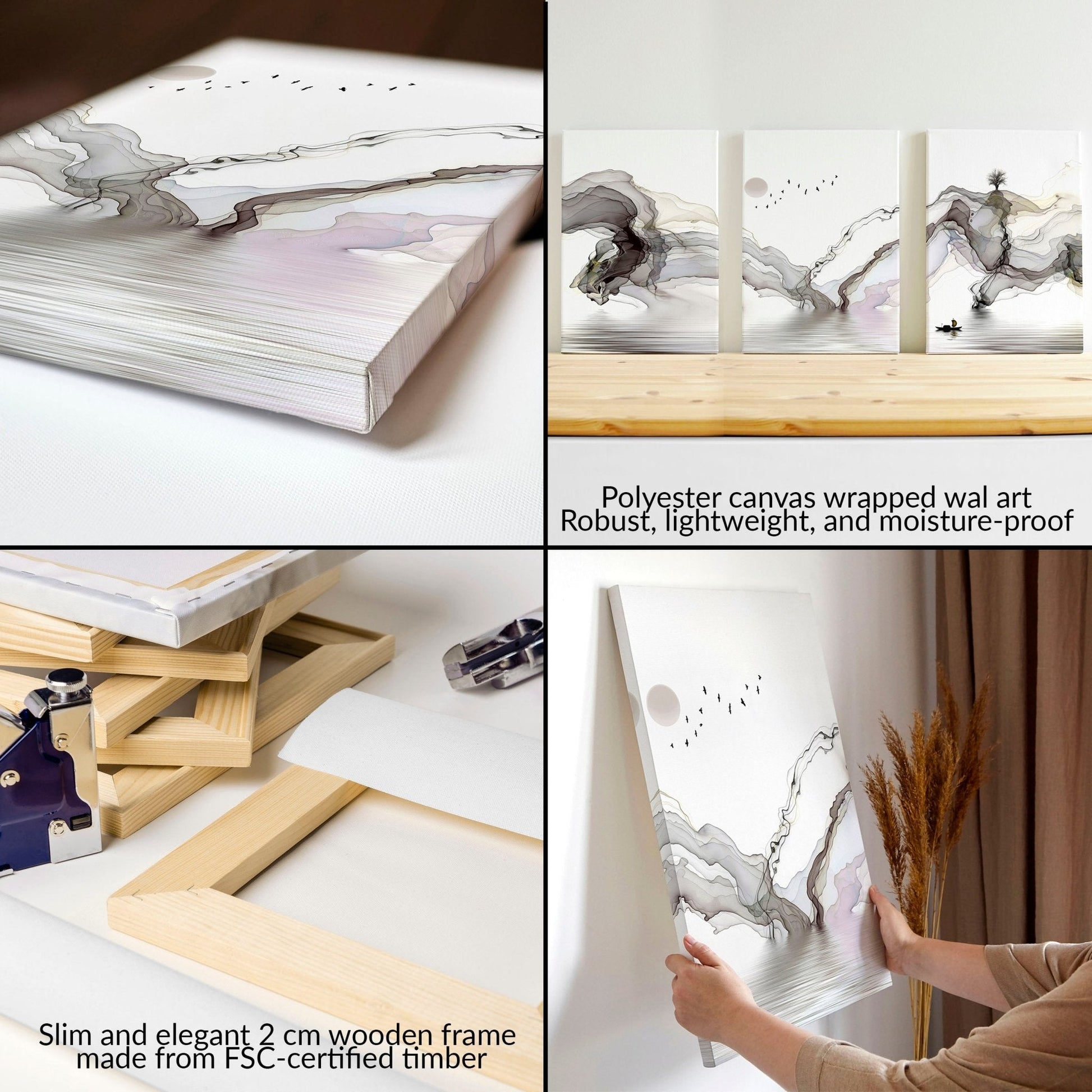 Polyester canvas wrapped wal art
Robust, lightweight, and moisture-proof

Slim and elegant 2 cm wooden frame
made from FSC-certified timber