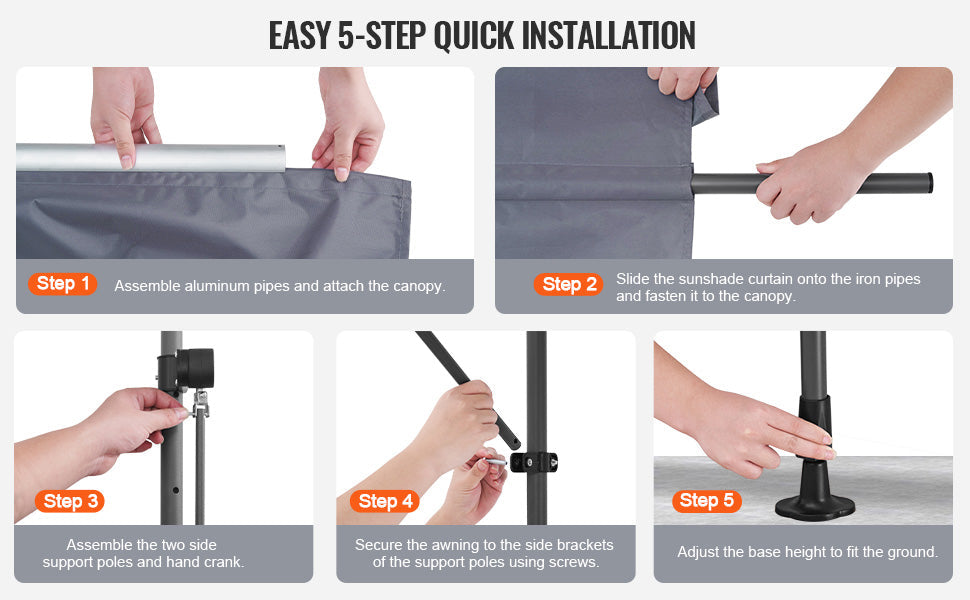 EASY 5-STEP QUICK INSTALLATION

Step 1 Assemble aluminum pipes and attach the canopy.

Step 2 Slide the sunshade curtain onto the iron pipes and fasten it to the canopy.

Step 3
Assemble the two side support poles and hand crank.

Step 4
Secure the awning to the side brackets of the support poles using screws.

Step 5
Adjust the base height to fit the ground.