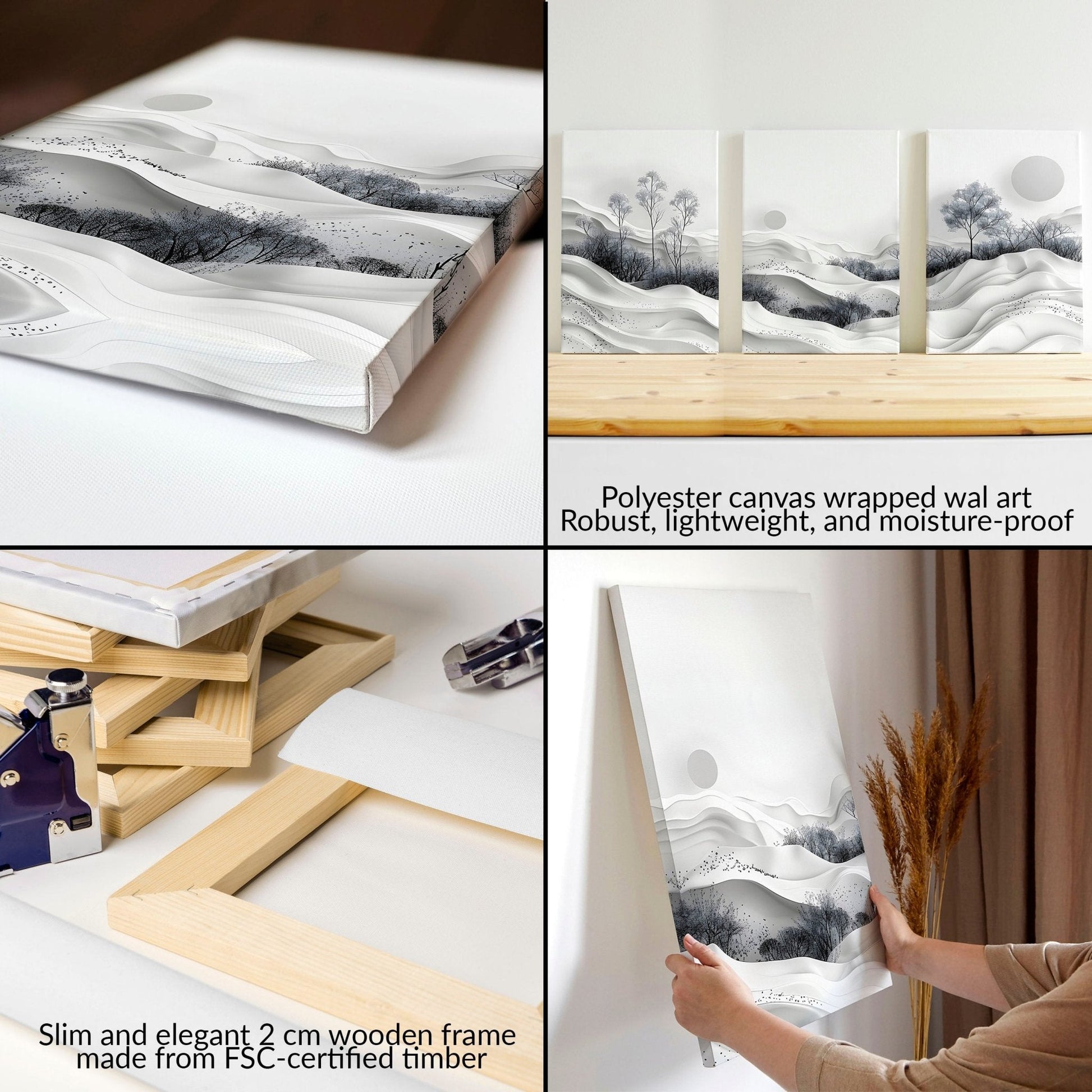 Polyester canvas wrapped wal art
Robust, lightweight, and moisture-proof

Slim and elegant 2 cm wooden frame
made from FSC-certified timber