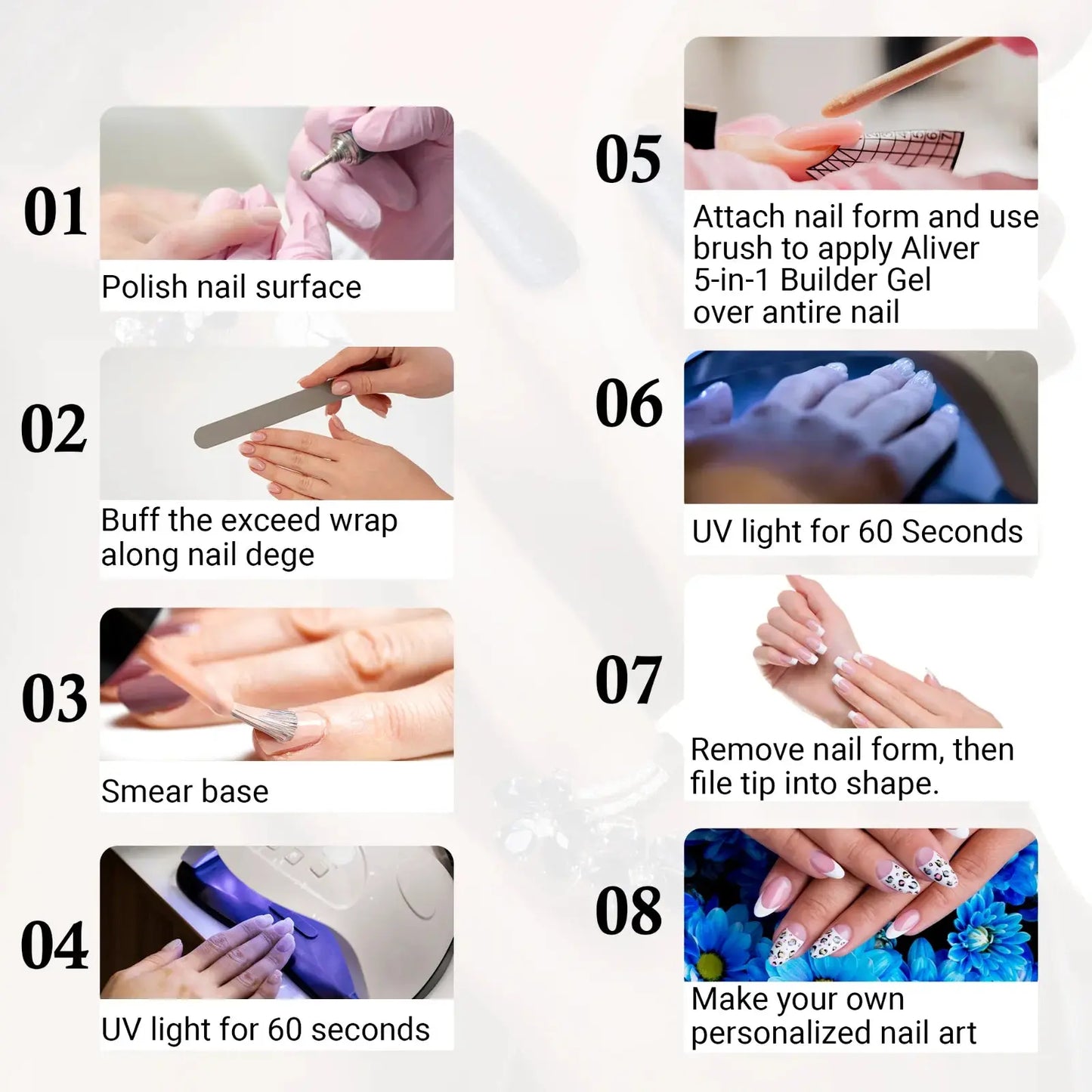 01

Polish nail surface

02

Buff the exceed wrap along nail dege

03

Smear base

04

UV light for 60 seconds

05

Attach nail form and use brush to apply Aliver 5-in-1 Builder Gel over antire nail

06

UV light for 60 Seconds

07

Remove nail form, then file tip into shape.

08

Make your own personalized nail art