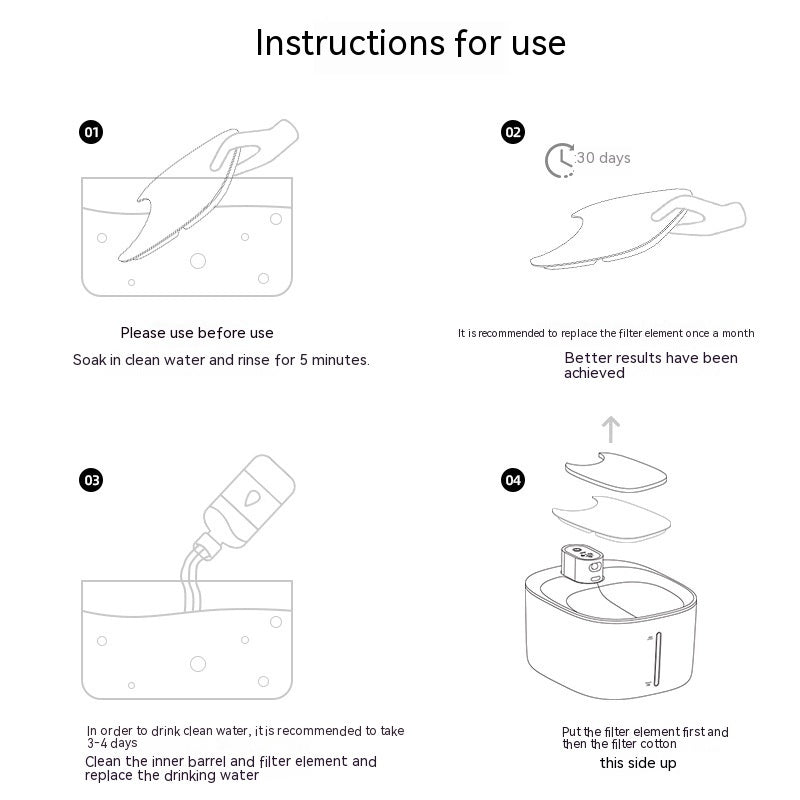 Instructions for use

01

Please use before use

Soak in clean water and rinse for 5 minutes.

02

30 days

It is recommended to replace the filter element once a month

Better results have been achieved

03

In order to drink clean water, it is recommended to take 3-4 days

Clean the inner barrel and filter element and replace the drinking water

04

Put the filter element first and then the filter cotton

this side up