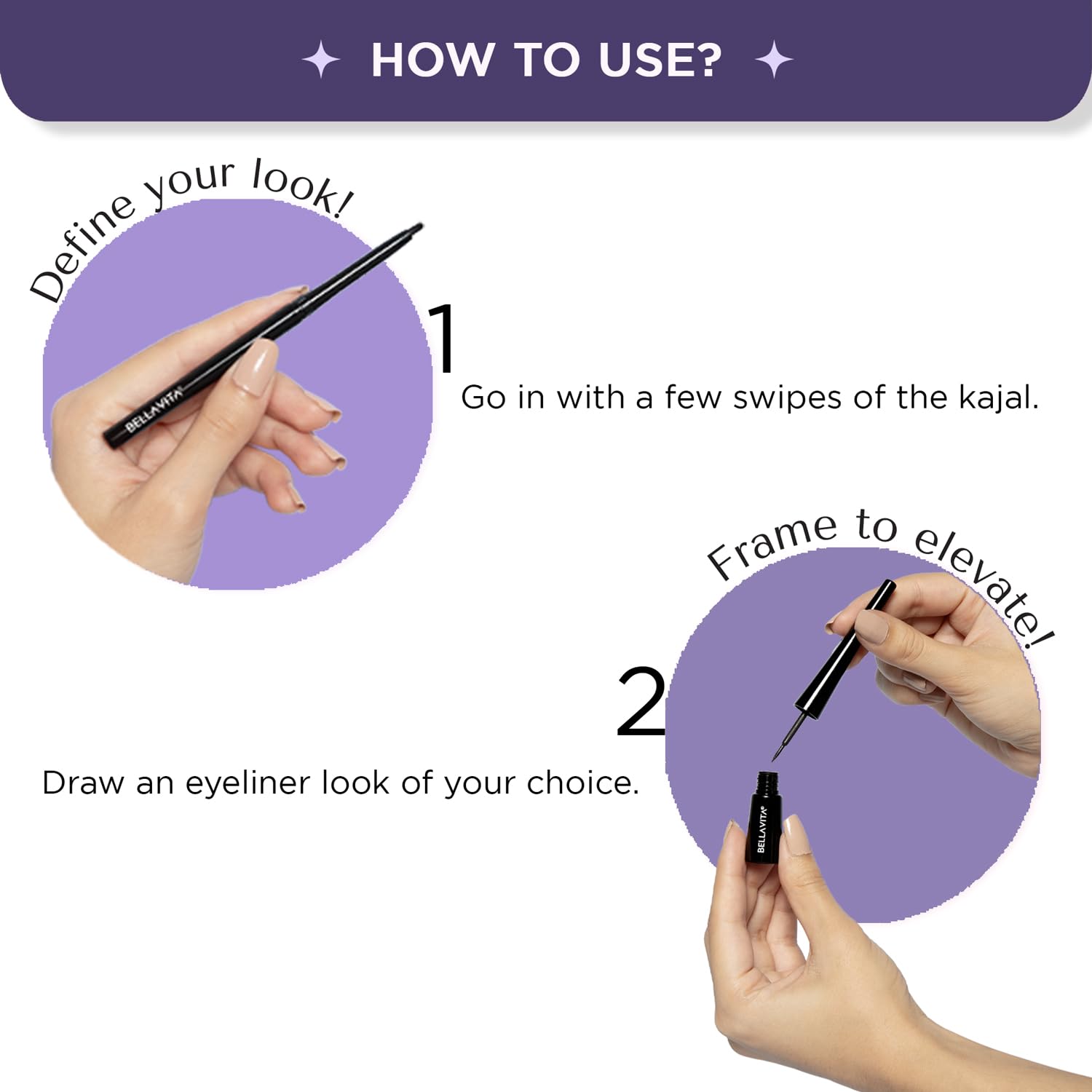 HOW TO USE?

Define your look!

BELLAVITA

1

Go in with a few swipes of the kajal.

Frame to elevate!

2

Draw an eyeliner look of your choice.

BELLAVITA