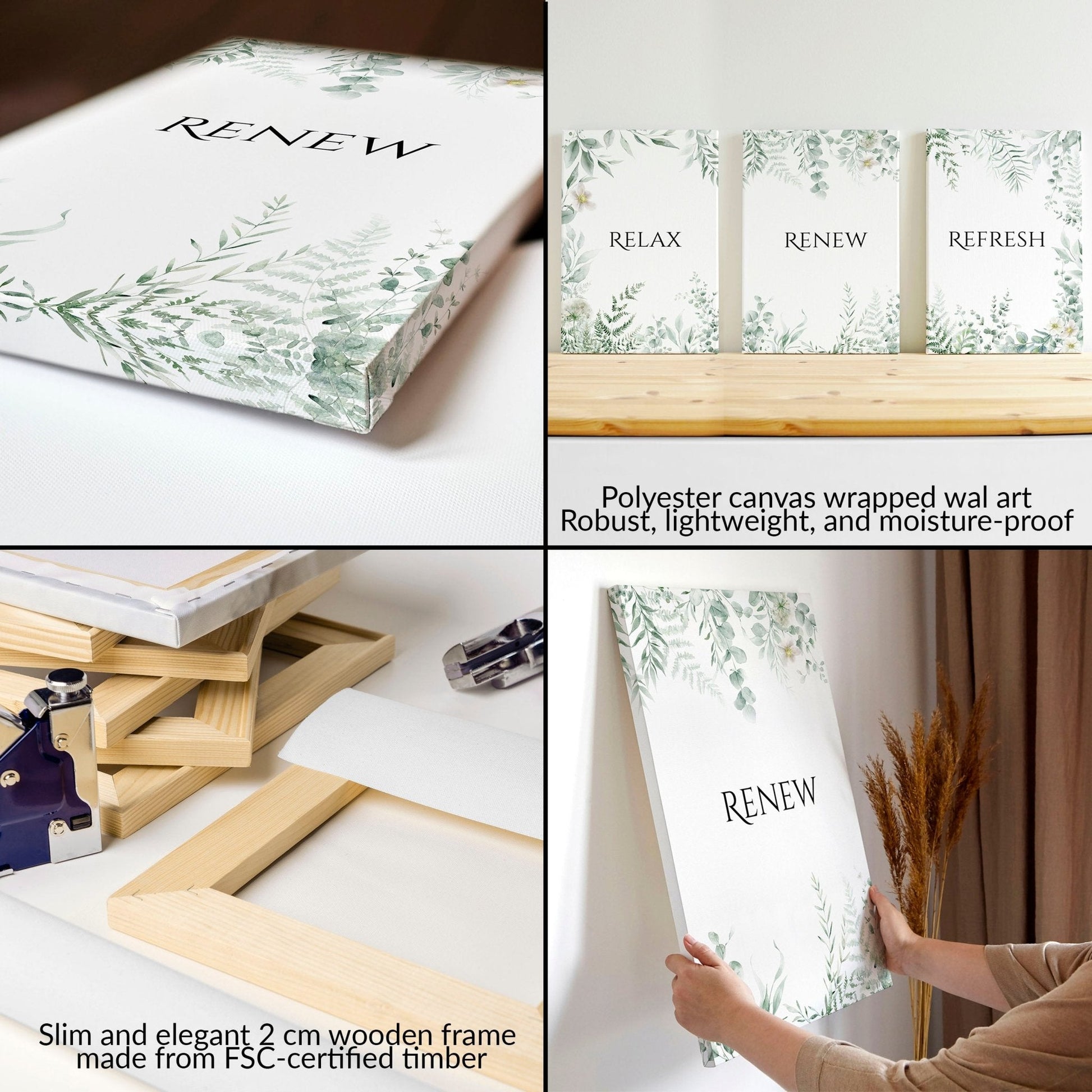 RENEW

RELAX

RENEW

REFRESH

Polyester canvas wrapped wal art
Robust, lightweight, and moisture-proof

Slim and elegant 2 cm wooden frame
made from FSC-certified timber

RENEW