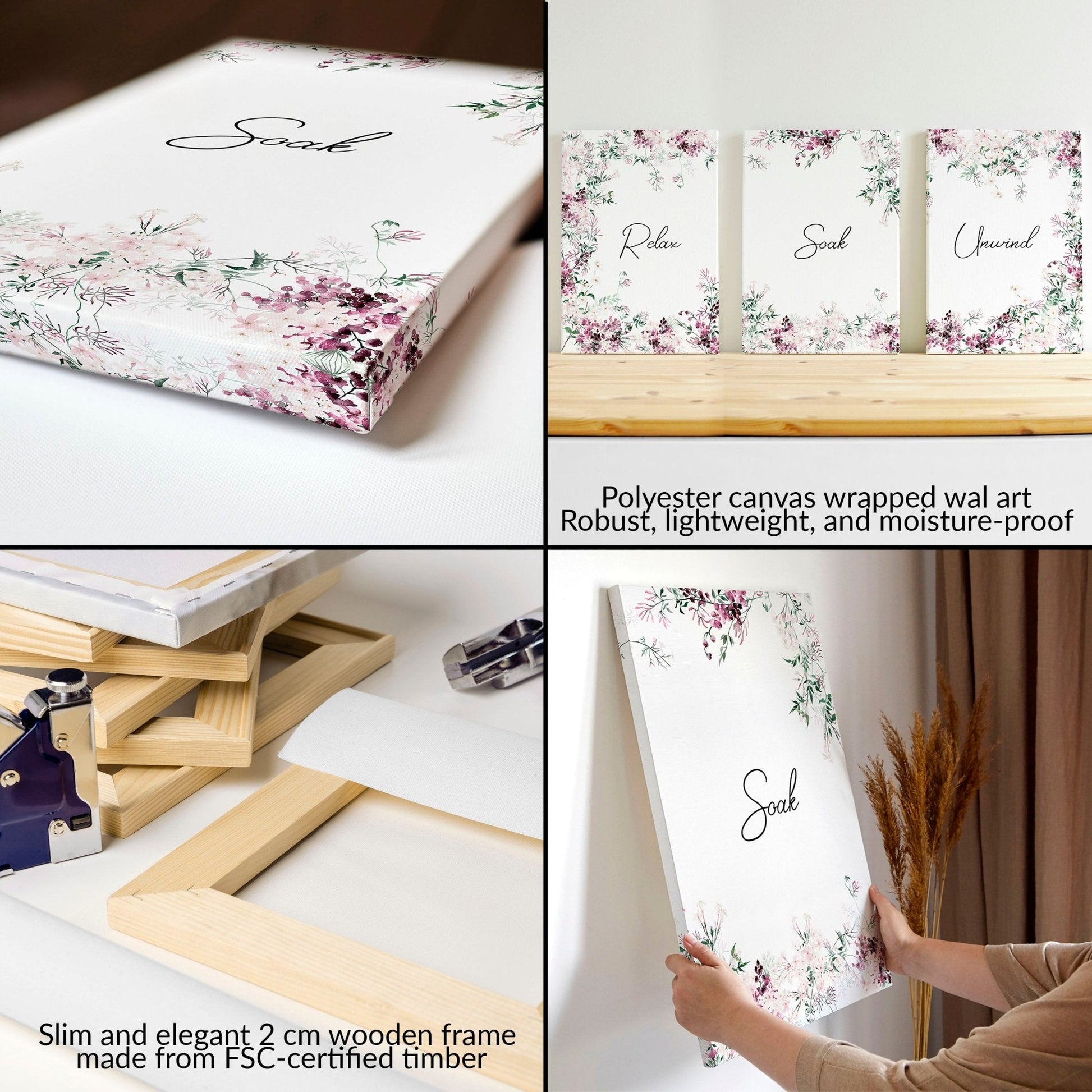 Soak

Relax

Soak

Unwind

Polyester canvas wrapped wal art
Robust, lightweight, and moisture-proof

Slim and elegant 2 cm wooden frame made from FSC-certified timber

Soak