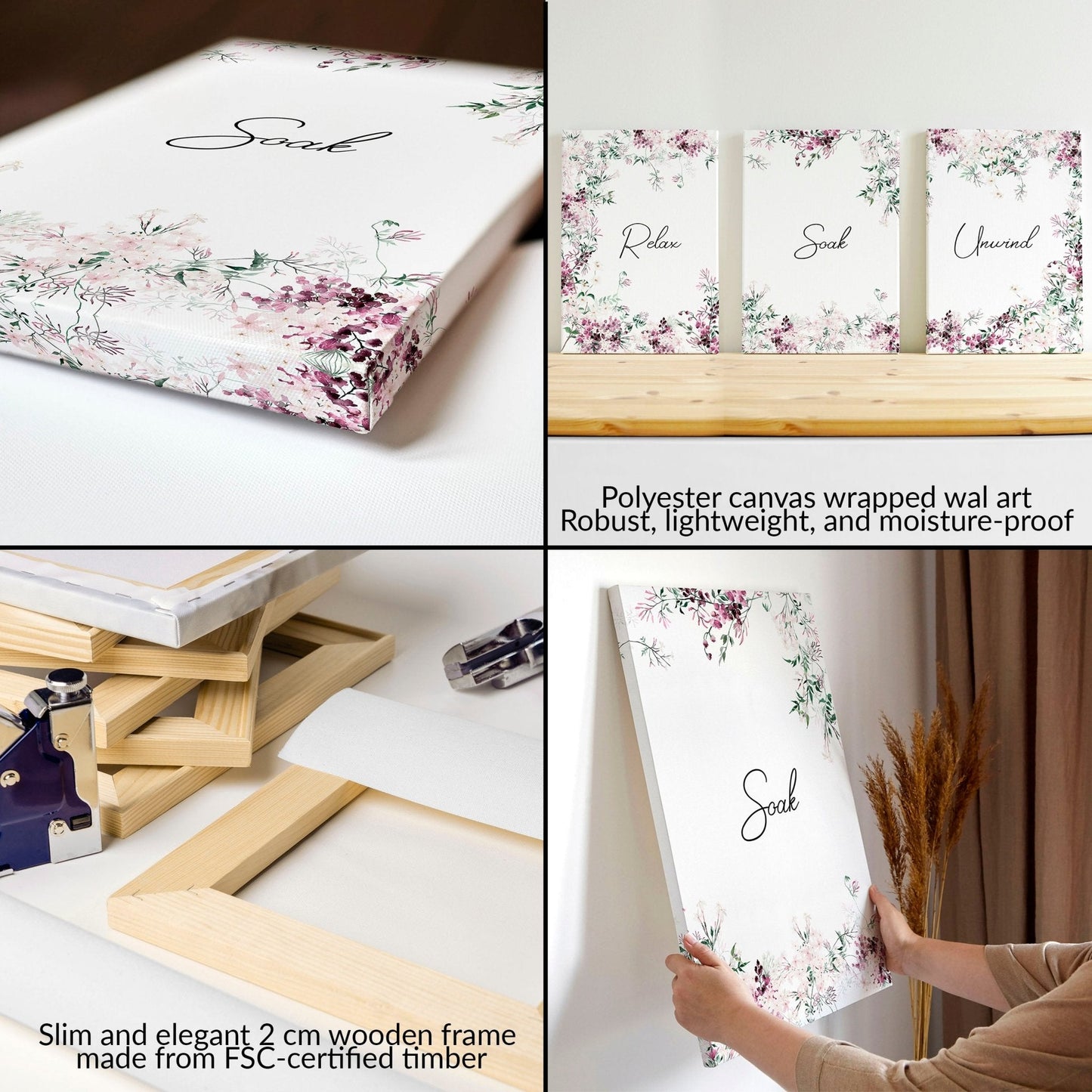 Soak

Relax

Soak

Unwind

Polyester canvas wrapped wal art
Robust, lightweight, and moisture-proof

Slim and elegant 2 cm wooden frame made from FSC-certified timber

Soak