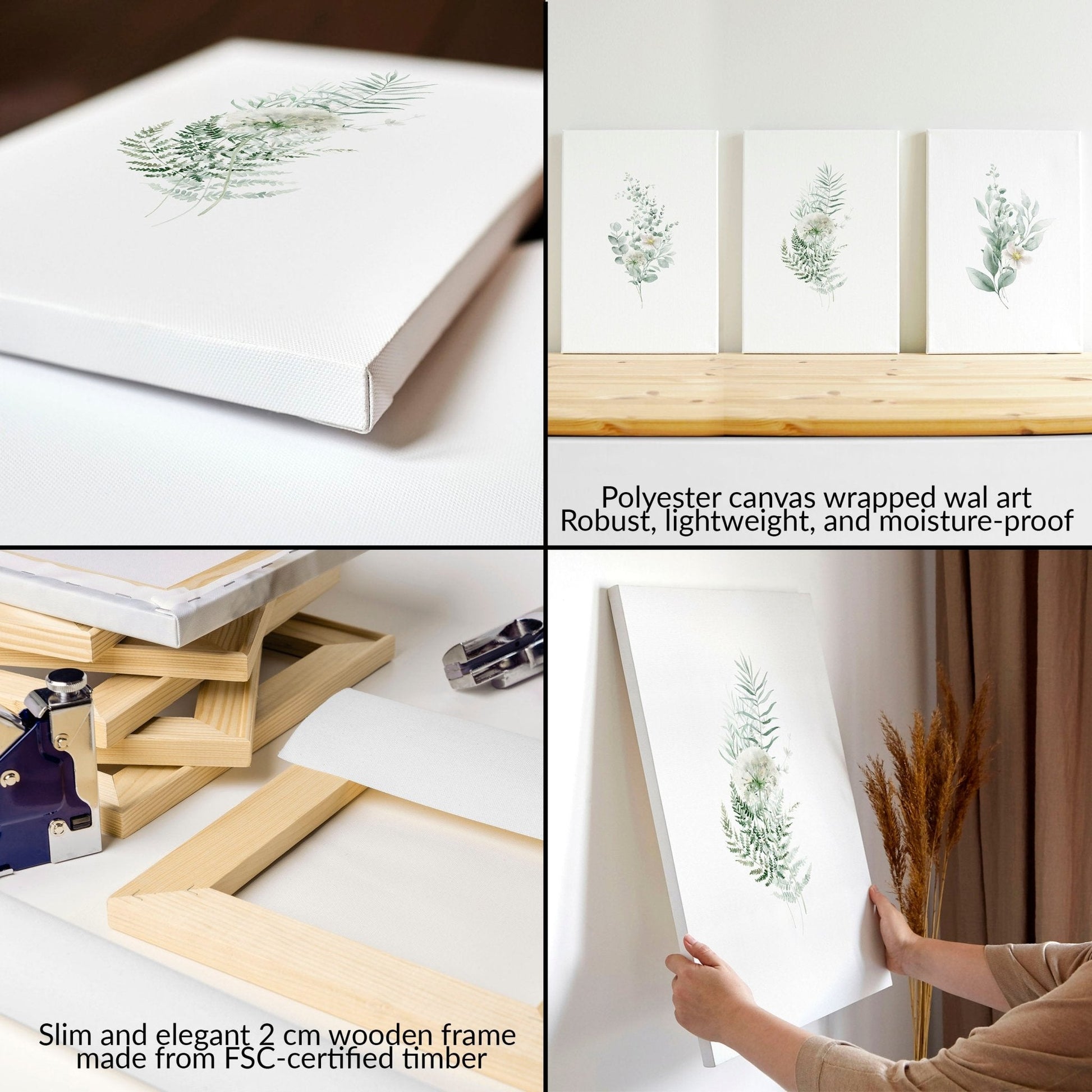 Polyester canvas wrapped wal art
Robust, lightweight, and moisture-proof

Slim and elegant 2 cm wooden frame
made from FSC-certified timber