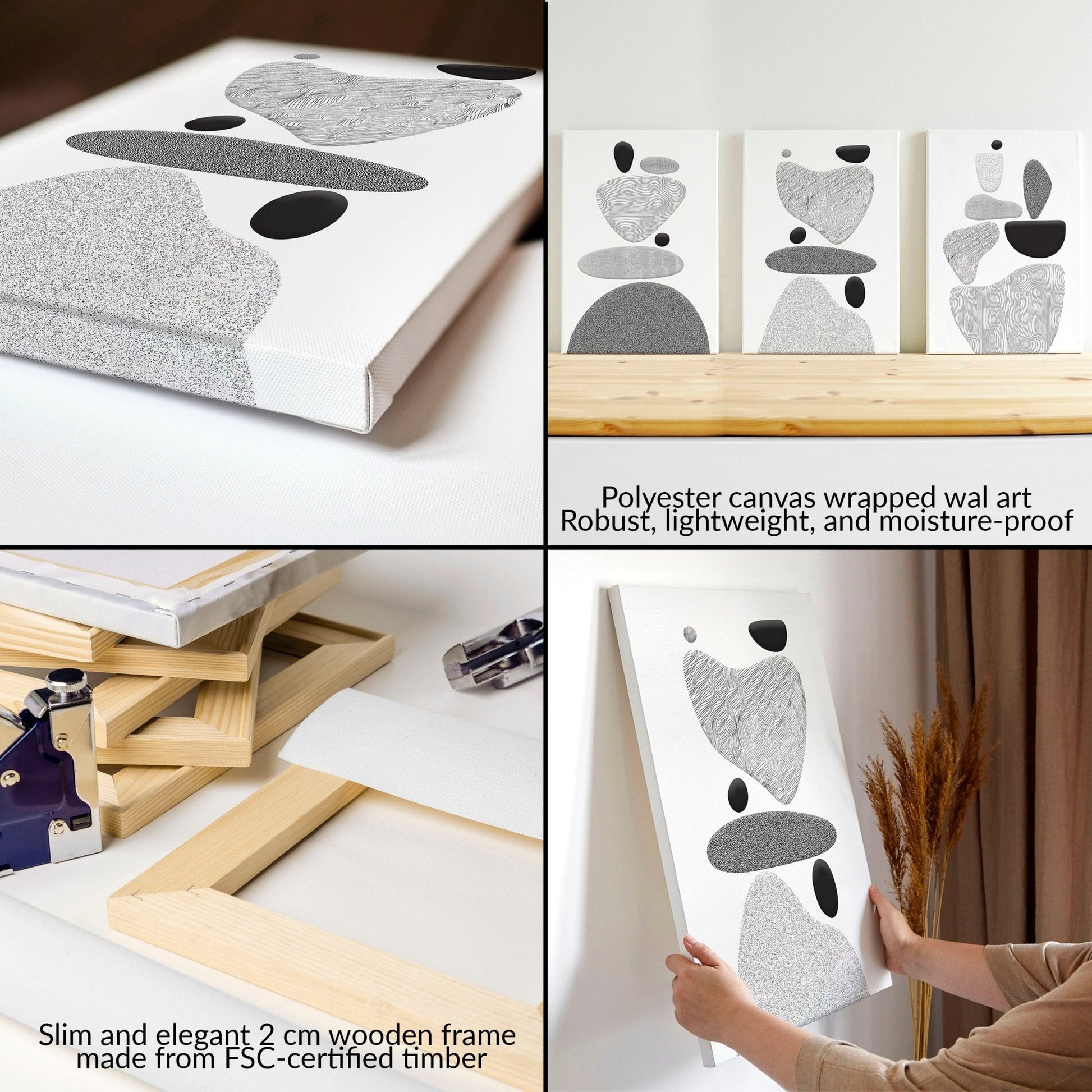 Polyester canvas wrapped wal art
Robust, lightweight, and moisture-proof

Slim and elegant 2 cm wooden frame
made from FSC-certified timber