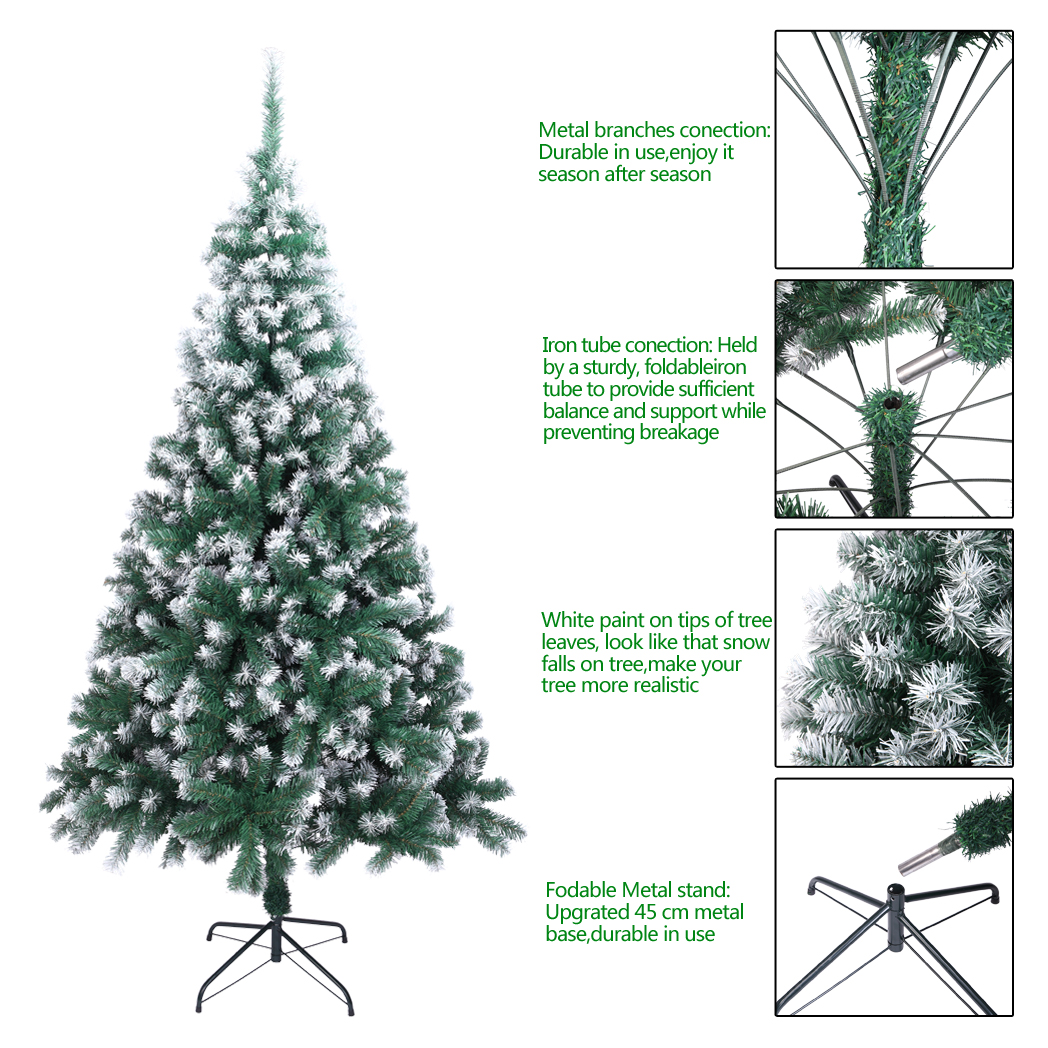 Metal branches conection: Durable in use,enjoy it season after season

Iron tube conection: Held by a sturdy, foldableiron tube to provide sufficient balance and support while preventing breakage

White paint on tips of tree leaves, look like that snow falls on tree,make your tree more realistic

Fodable Metal stand: Upgrated 45 cm metal base,durable in use