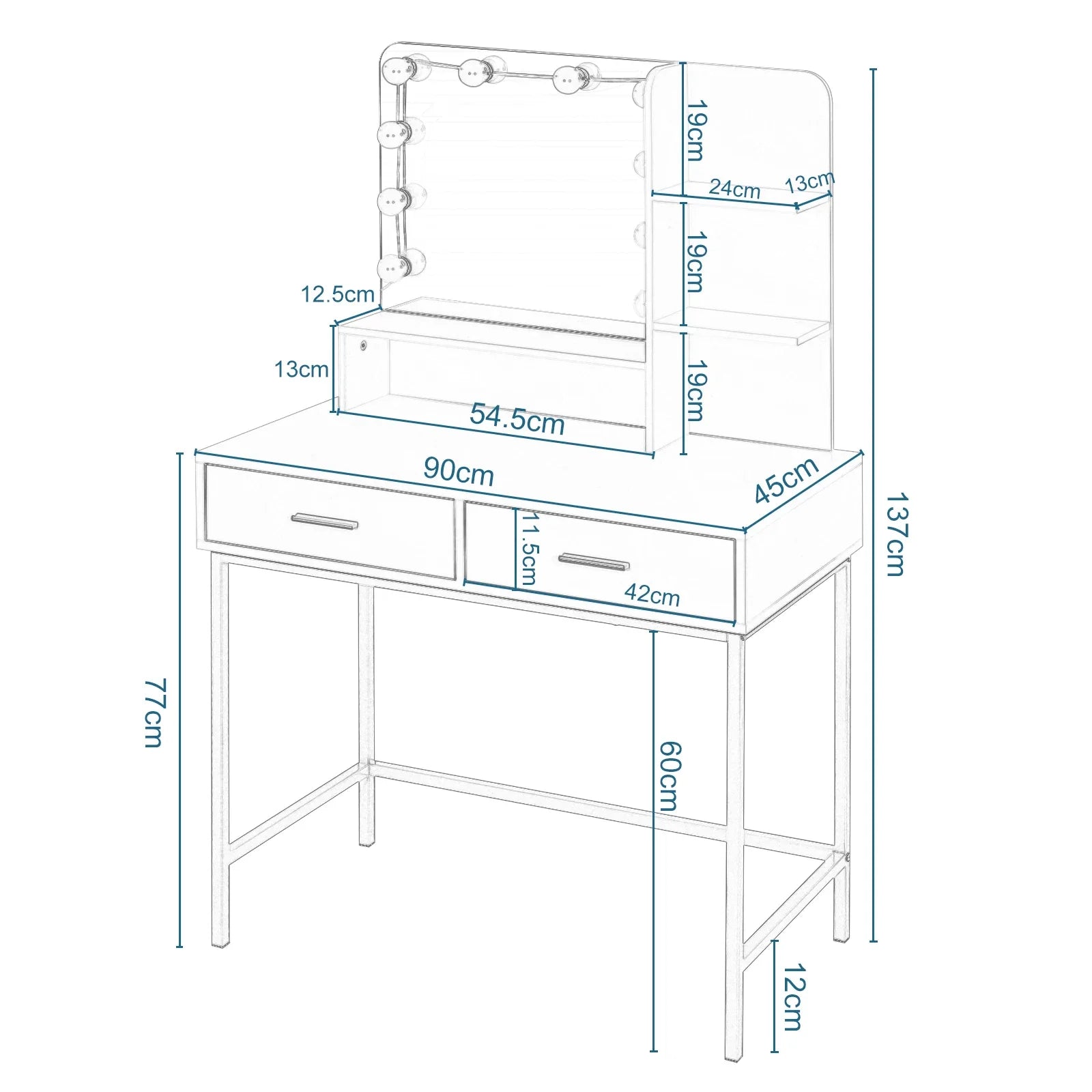 19cm
24cm
13cm
19cm
12.5cm
13cm
19cm
54.5cm
90cm
45cm
137cm
11.5cm
42cm
77cm
60cm
12cm