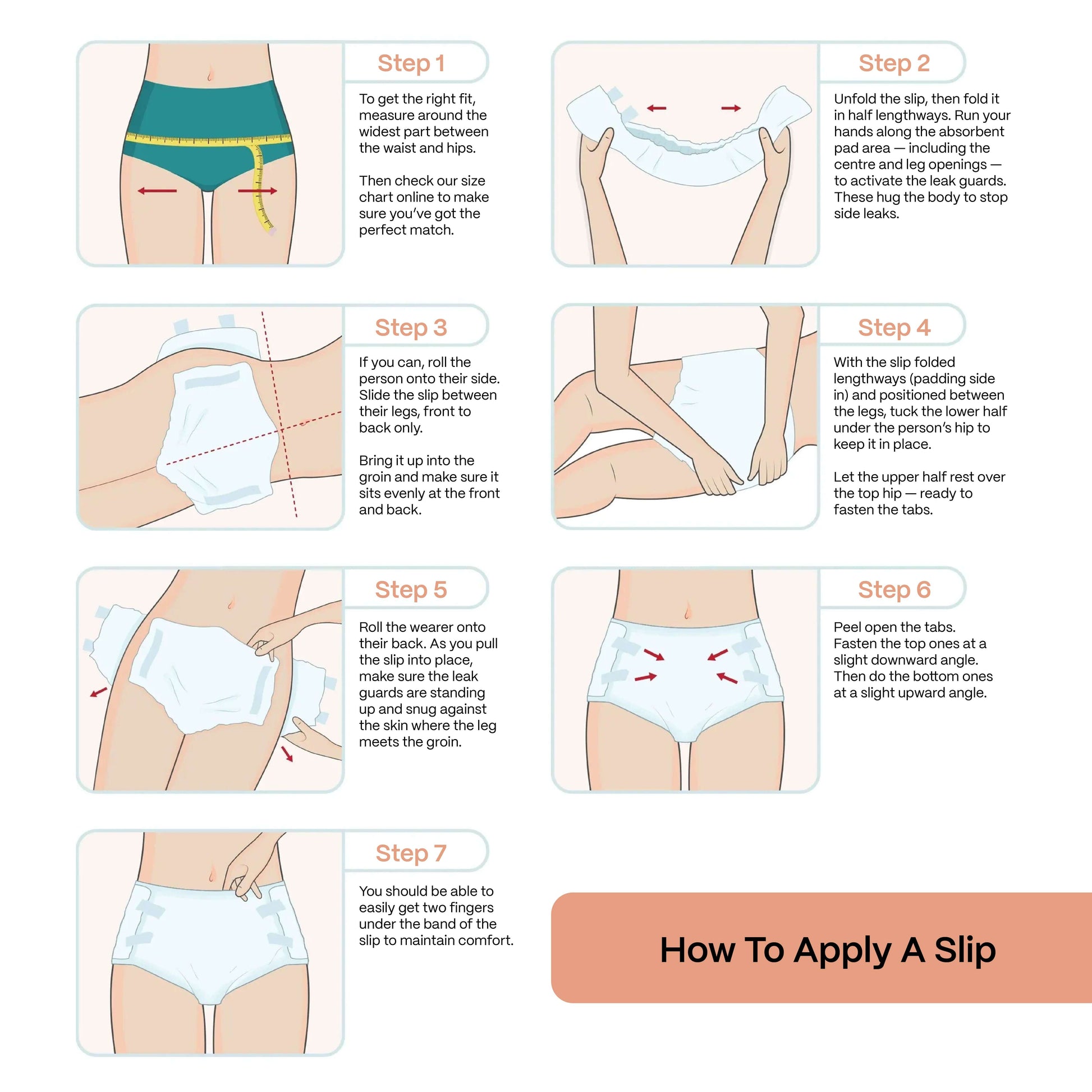 Step 1

To get the right fit, measure around the widest part between the waist and hips.

Then check our size chart online to make sure you've got the perfect match.

Step 2

Unfold the slip, then fold it in half lengthways. Run your hands along the absorbent pad area — including the centre and leg openings — to activate the leak guards. These hug the body to stop side leaks.

Step 3

If you can, roll the person onto their side. Slide the slip between their legs, front to back only.

Bring it up into the groin and make sure it sits evenly at the front and back.

Step 4

With the slip folded lengthways (padding side in) and positioned between the legs, tuck the lower half under the person's hip to keep it in place.

Let the upper half rest over the top hip — ready to fasten the tabs.

Step 5

Roll the wearer onto their back. As you pull the slip into place, make sure the leak guards are standing up and snug against the skin where the leg meets the groin.

Step 6

Peel open the tabs. Fasten the top ones at a slight downward angle. Then do the bottom ones at a slight upward angle.

Step 7

You should be able to easily get two fingers under the band of the slip to maintain comfort.

How To Apply A Slip