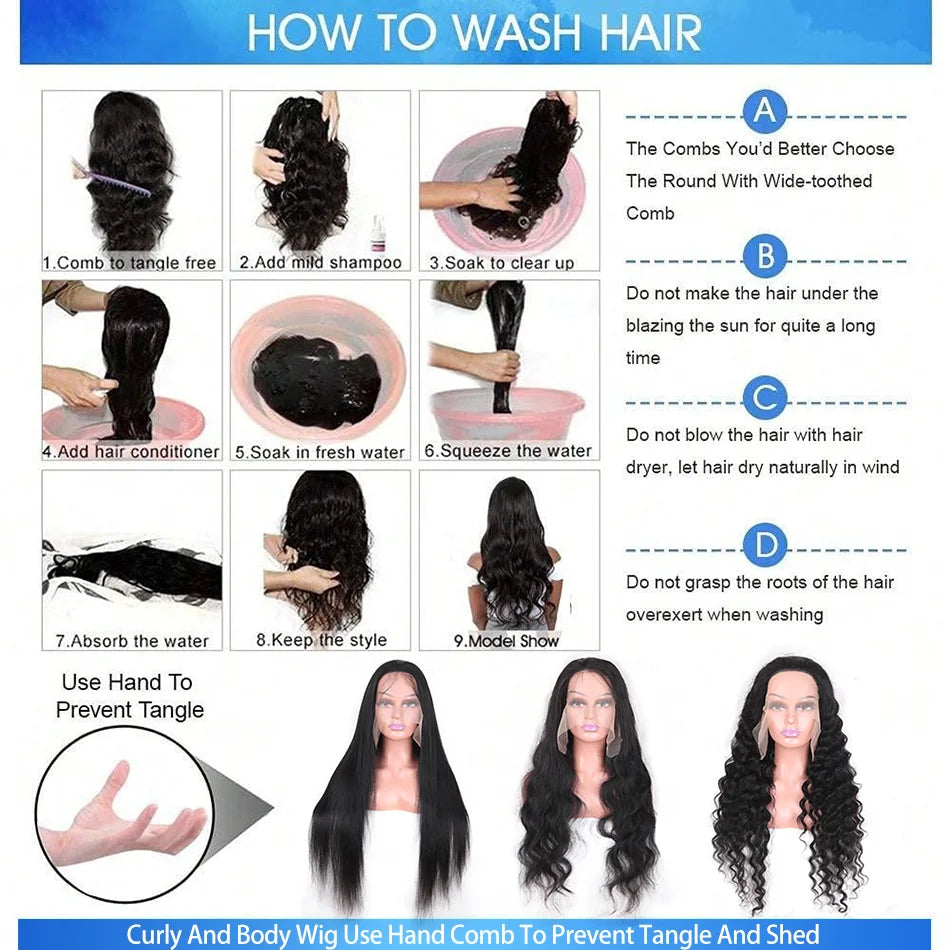 HOW TO WASH HAIR

1.Comb to tangle free

2.Add mild shampoo

3.Soak to clear up

4.Add hair conditioner

5.Soak in fresh water

6.Squeeze the water

7.Absorb the water

8.Keep the style

9.Model Show

A

The Combs You'd Better Choose The Round With Wide-toothed Comb

B

Do not make the hair under the blazing the sun for quite a long time

C

Do not blow the hair with hair dryer, let hair dry naturally in wind

D

Do not grasp the roots of the hair overexert when washing

Use Hand To Prevent Tangle

Curly And Body Wig Use Hand Comb To Prevent Tangle And Shed