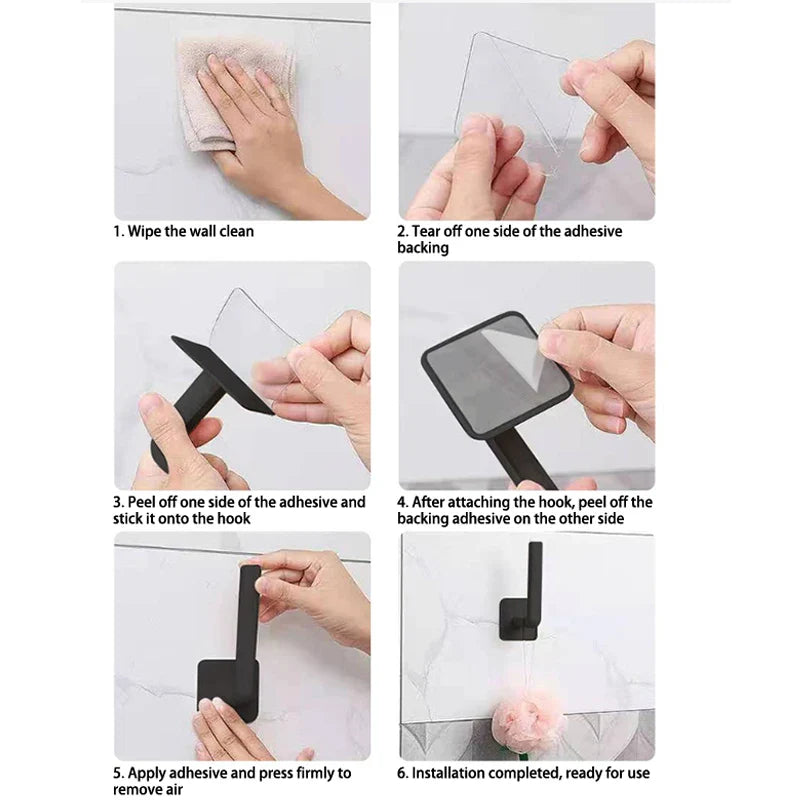 1. Wipe the wall clean

2. Tear off one side of the adhesive backing

3. Peel off one side of the adhesive and stick it onto the hook

4. After attaching the hook, peel off the backing adhesive on the other side

5. Apply adhesive and press firmly to remove air

6. Installation completed, ready for use