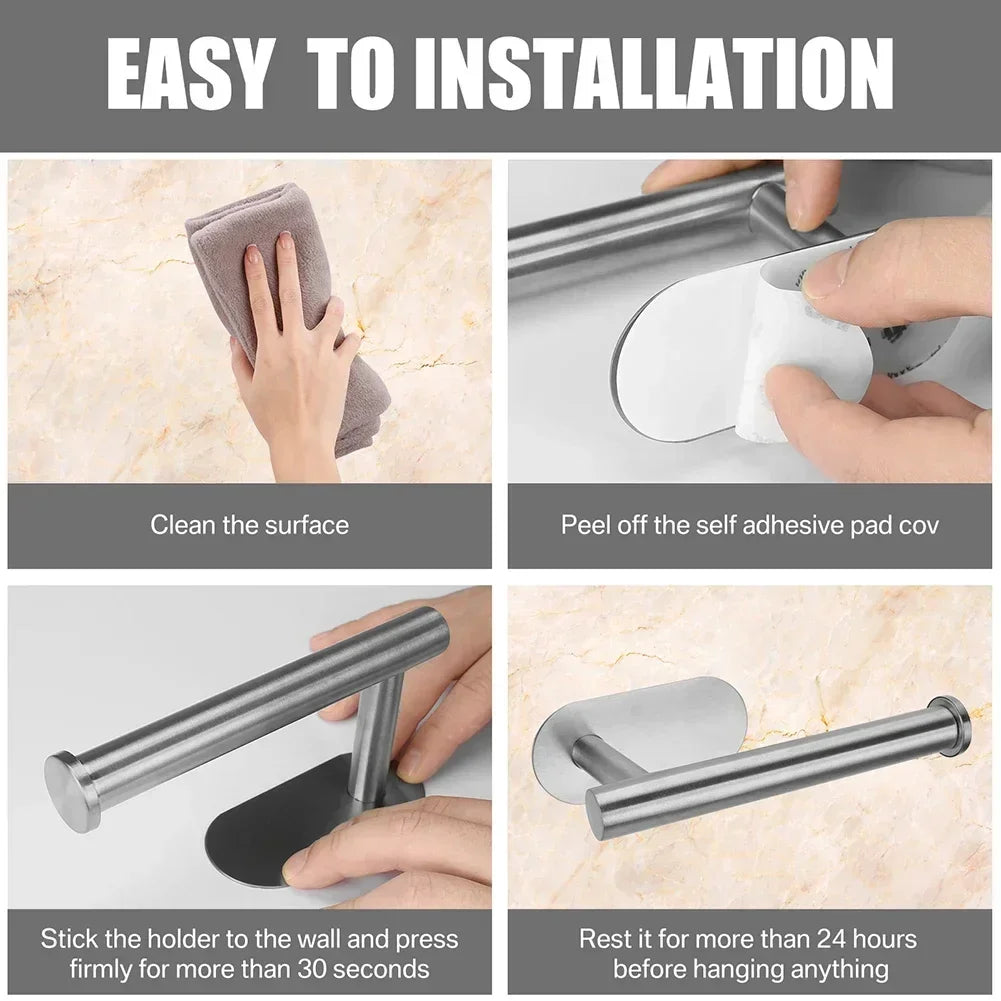 EASY TO INSTALLATION

Clean the surface

Peel off the self adhesive pad cov

Stick the holder to the wall and press firmly for more than 30 seconds

Rest it for more than 24 hours before hanging anything