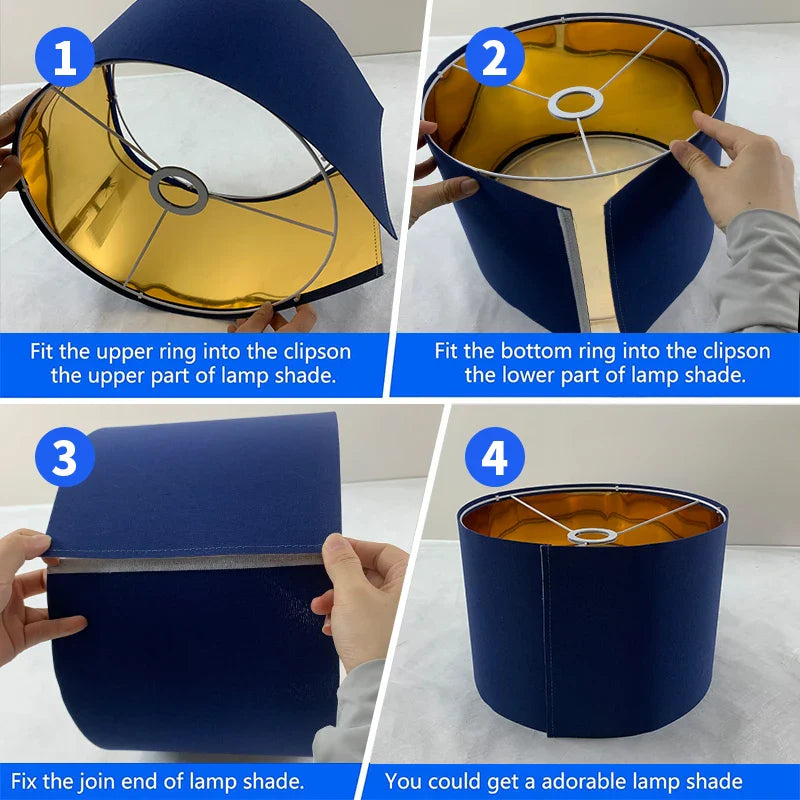 1

Fit the upper ring into the clipson the upper part of lamp shade.

2

Fit the bottom ring into the clipson the lower part of lamp shade.

3

Fix the join end of lamp shade.

4

You could get a adorable lamp shade