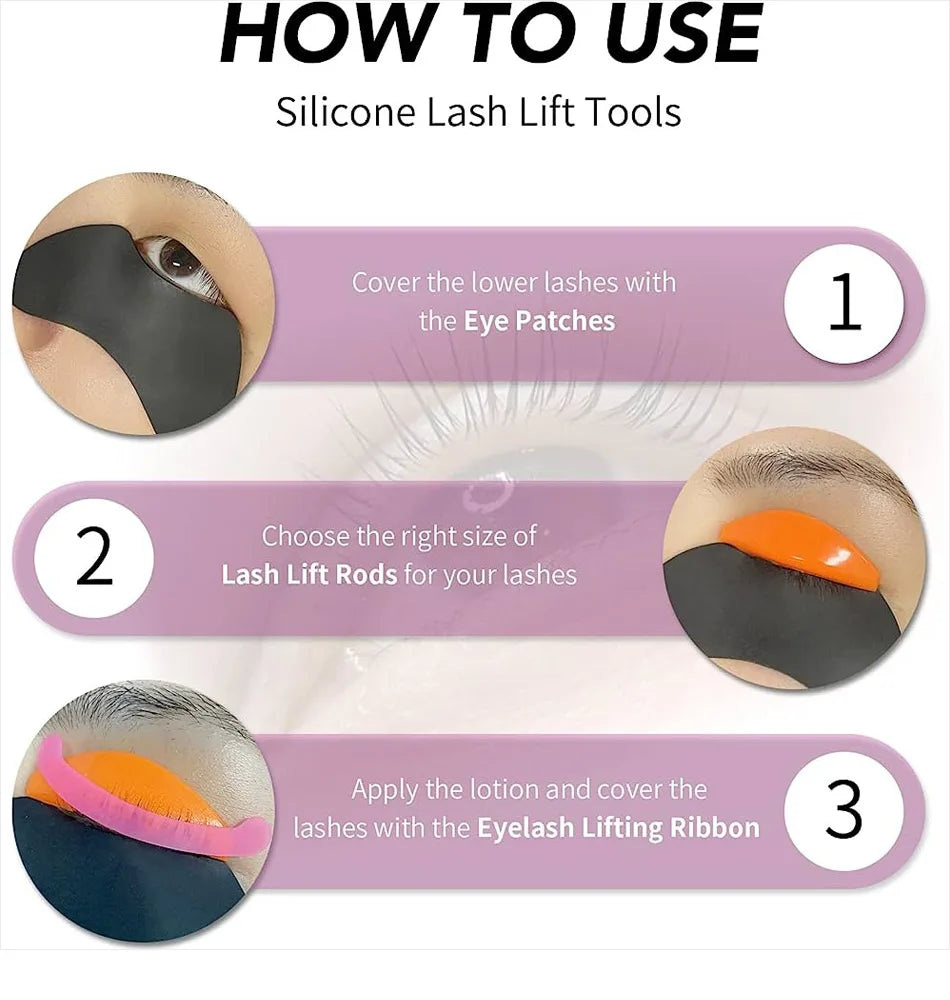 HOW TO USE
Silicone Lash Lift Tools

Cover the lower lashes with the Eye Patches

1

2

Choose the right size of Lash Lift Rods for your lashes

Apply the lotion and cover the lashes with the Eyelash Lifting Ribbon

3