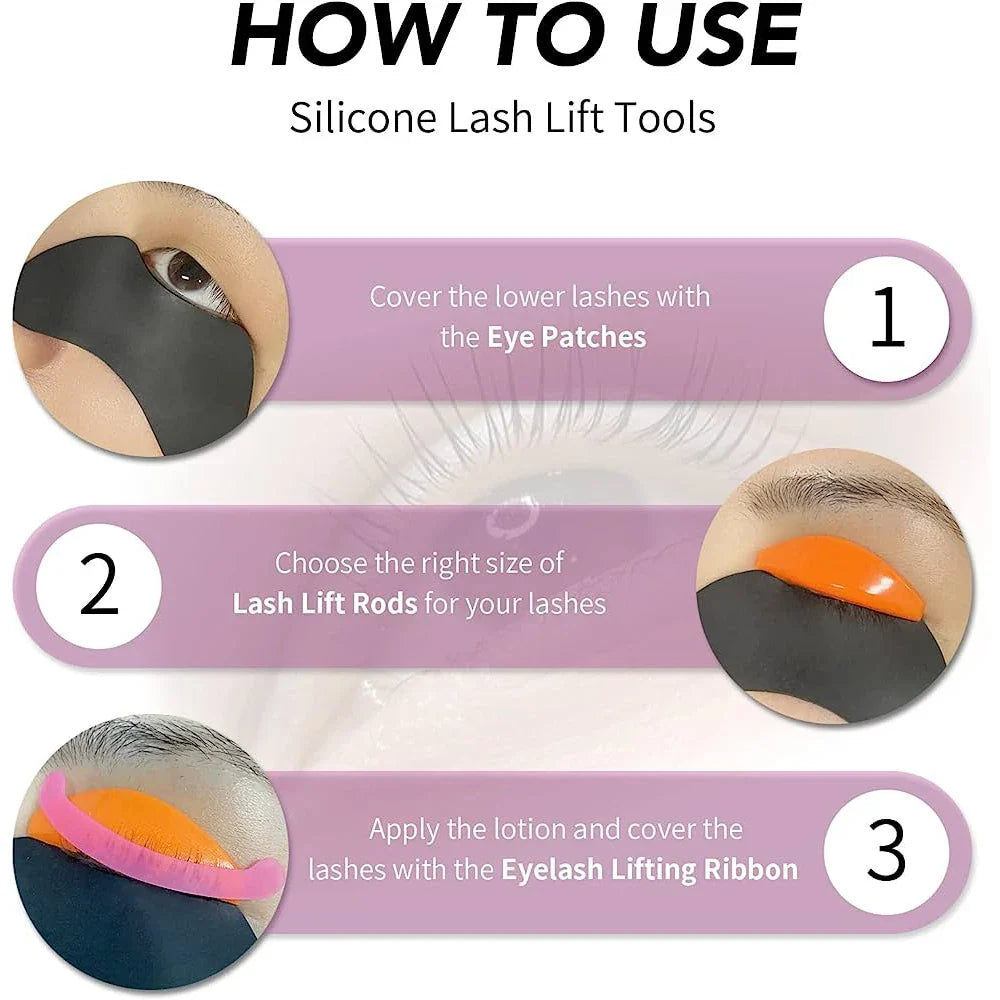 HOW TO USE

Silicone Lash Lift Tools

Cover the lower lashes with the Eye Patches

1

2

Choose the right size of Lash Lift Rods for your lashes

Apply the lotion and cover the lashes with the Eyelash Lifting Ribbon

3