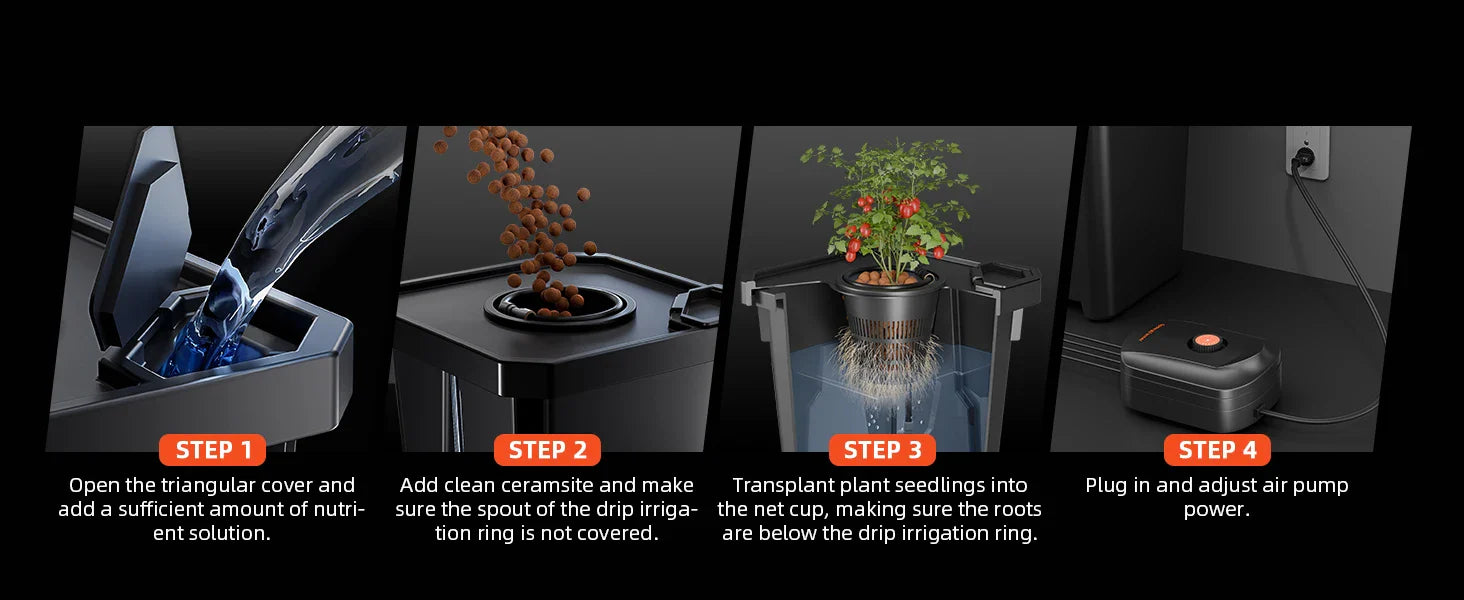 STEP 1

Open the triangular cover and add a sufficient amount of nutrient solution.

STEP 2

Add clean ceramsite and make sure the spout of the drip irrigation ring is not covered.

STEP 3

Transplant plant seedlings into the net cup, making sure the roots are below the drip irrigation ring.

STEP 4

Plug in and adjust air pump power.