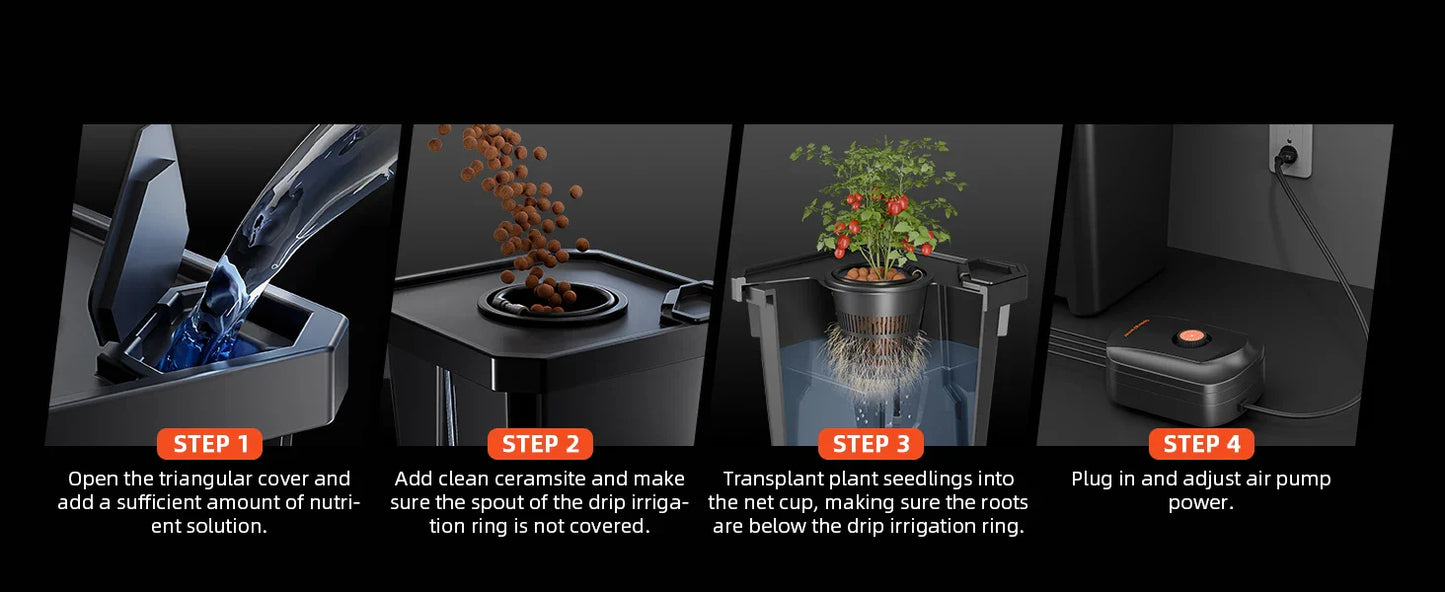 STEP 1
Open the triangular cover and add a sufficient amount of nutrient solution.

STEP 2
Add clean ceramsite and make sure the spout of the drip irrigation ring is not covered.

STEP 3
Transplant plant seedlings into the net cup, making sure the roots are below the drip irrigation ring.

STEP 4
Plug in and adjust air pump power.