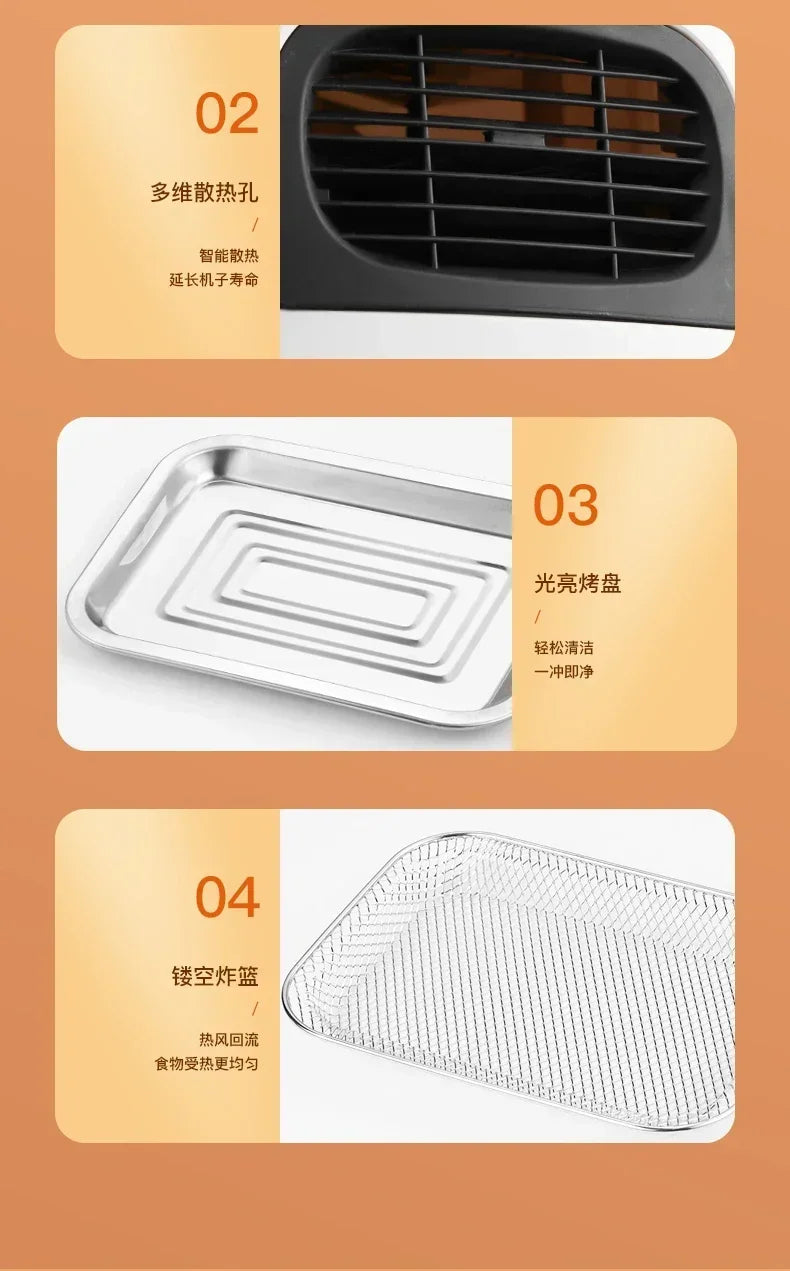 02

多维散热孔

/

智能散热
延长机子寿命

03

光亮烤盘

/

轻松清洁
一冲即净

04

镂空炸篮

/

热风回流
食物受热更均匀