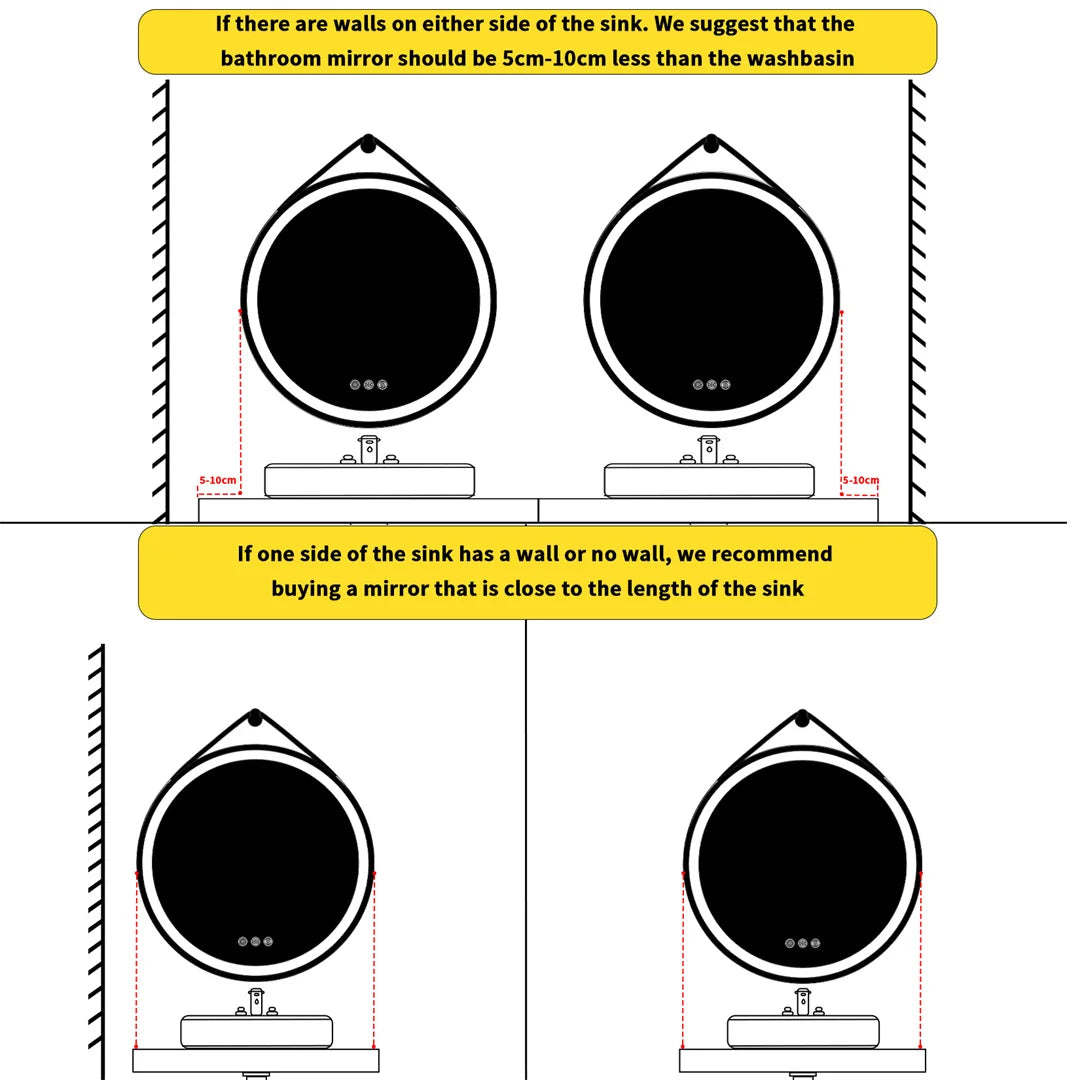 If there are walls on either side of the sink. We suggest that the bathroom mirror should be 5cm-10cm less than the washbasin

5-10cm

5-10cm

If one side of the sink has a wall or no wall, we recommend buying a mirror that is close to the length of the sink