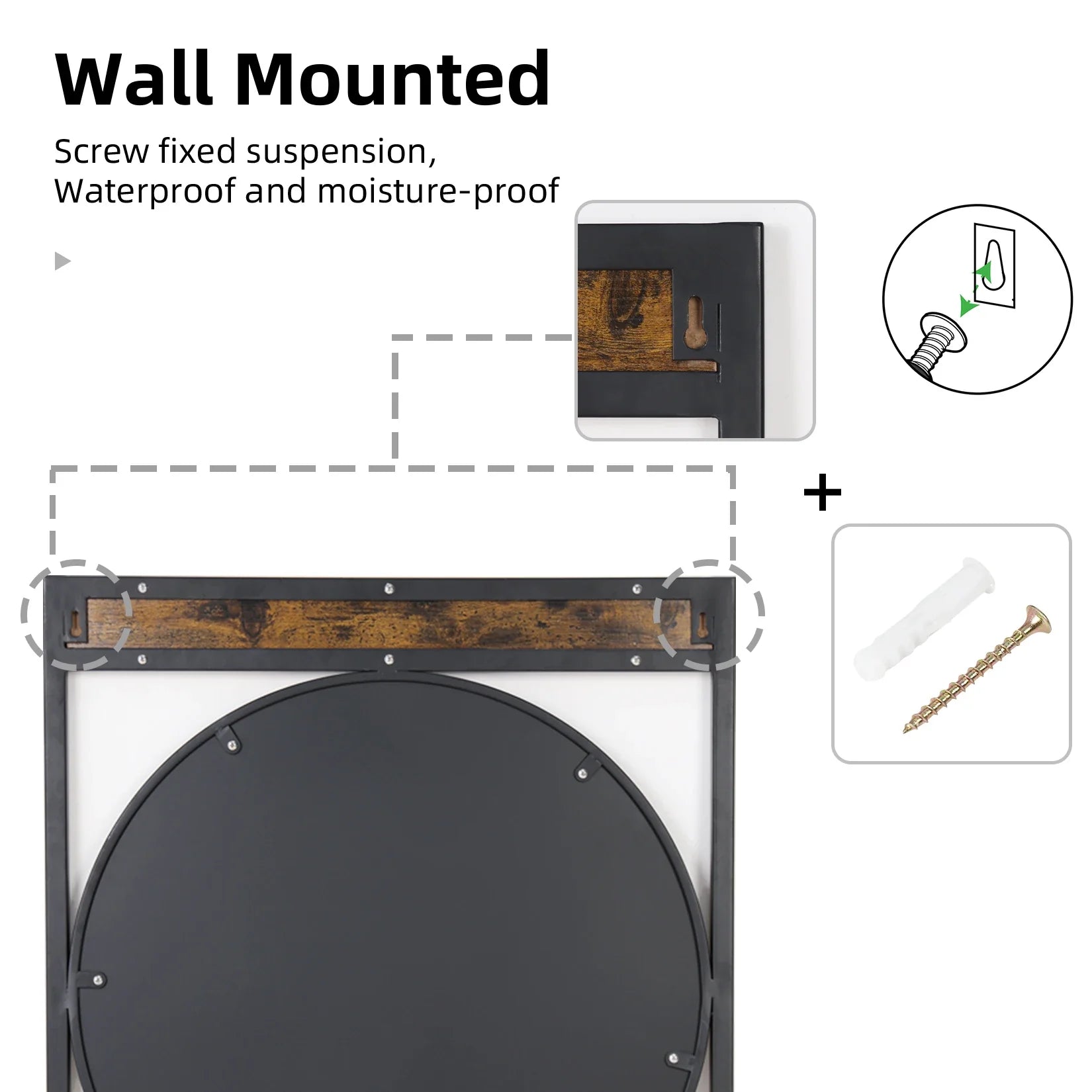 Wall Mounted

Screw fixed suspension, Waterproof and moisture-proof

+