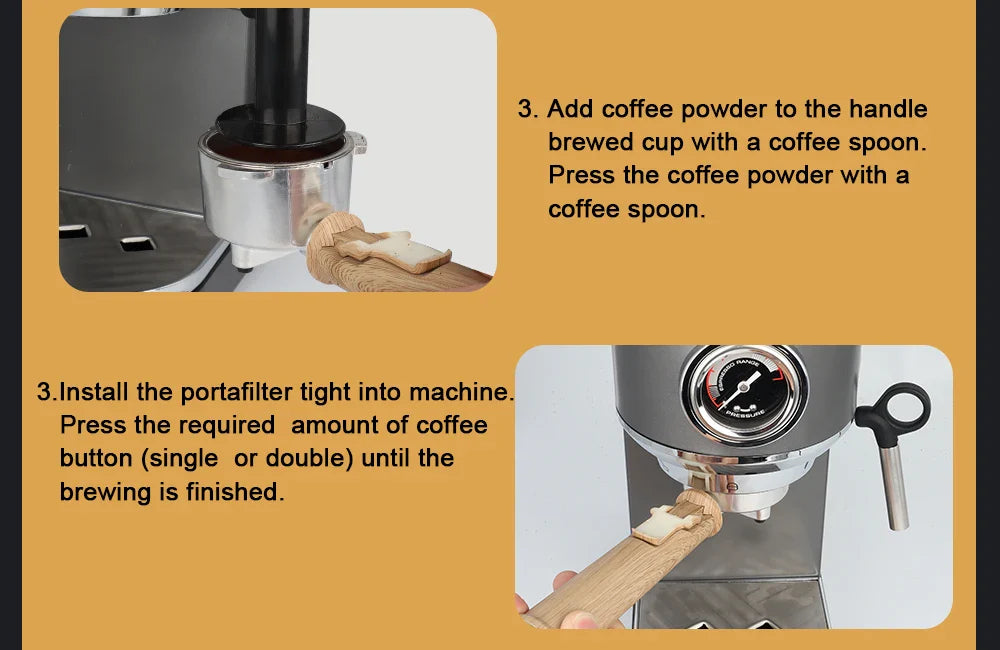 3. Add coffee powder to the handle brewed cup with a coffee spoon. Press the coffee powder with a coffee spoon.

3.Install the portafilter tight into machine. Press the required amount of coffee button (single or double) until the brewing is finished.

ESPRESSO RANGE

PRESSURE