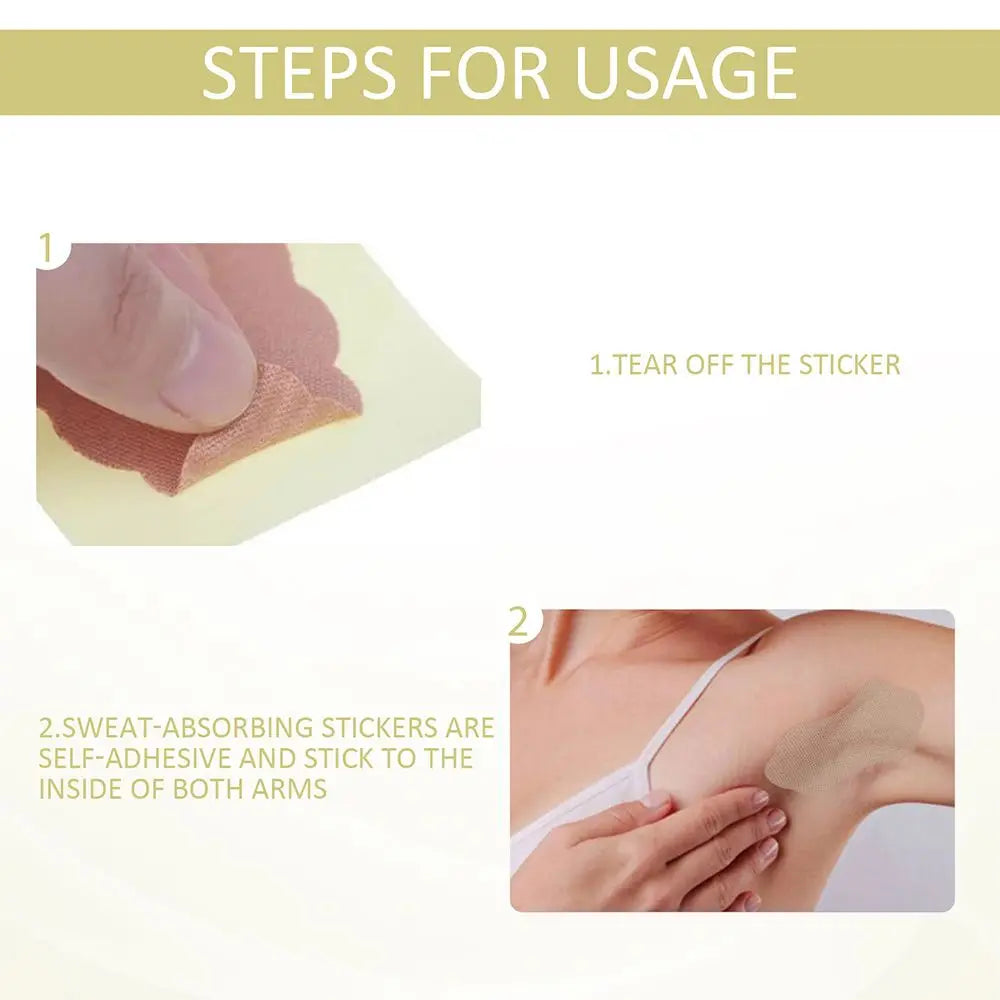 STEPS FOR USAGE

1

1.TEAR OFF THE STICKER

2

2.SWEAT-ABSORBING STICKERS ARE SELF-ADHESIVE AND STICK TO THE INSIDE OF BOTH ARMS