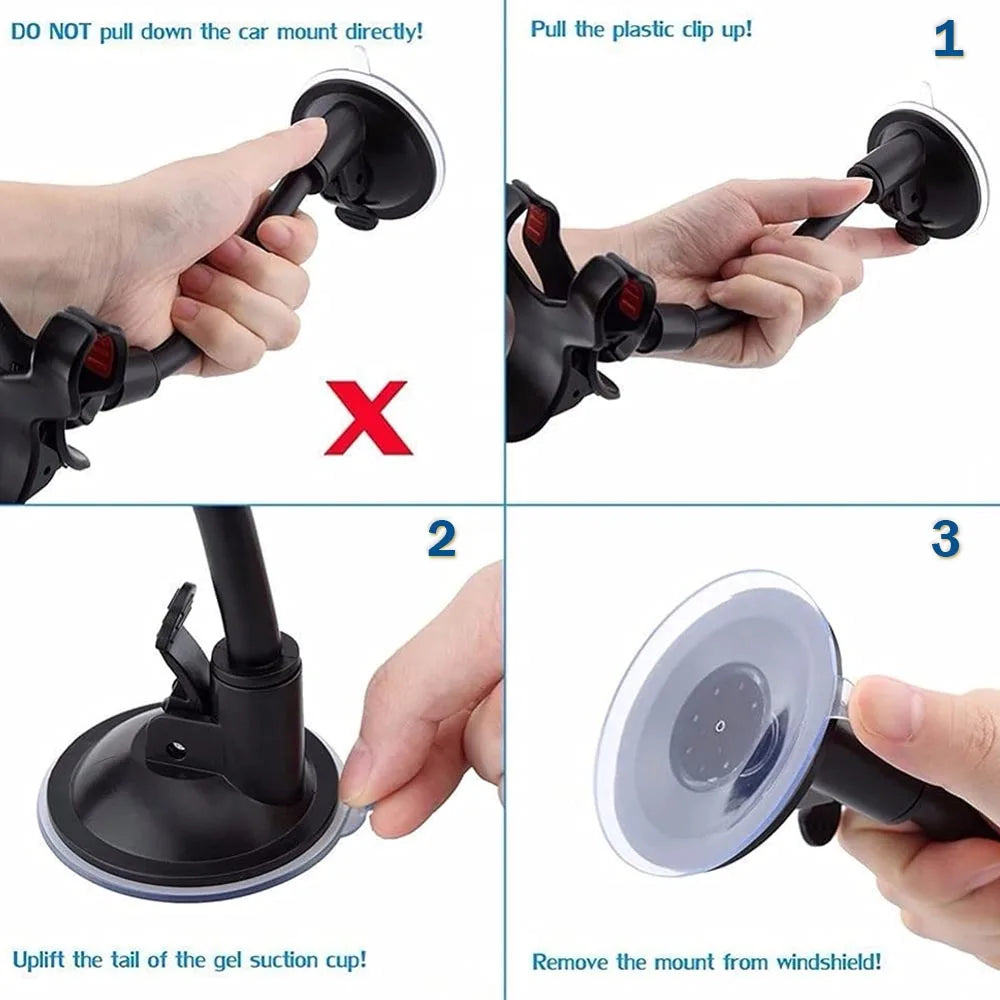 DO NOT pull down the car mount directly!

X

Pull the plastic clip up!

1

2

Uplift the tail of the gel suction cup!

3

Remove the mount from windshield!