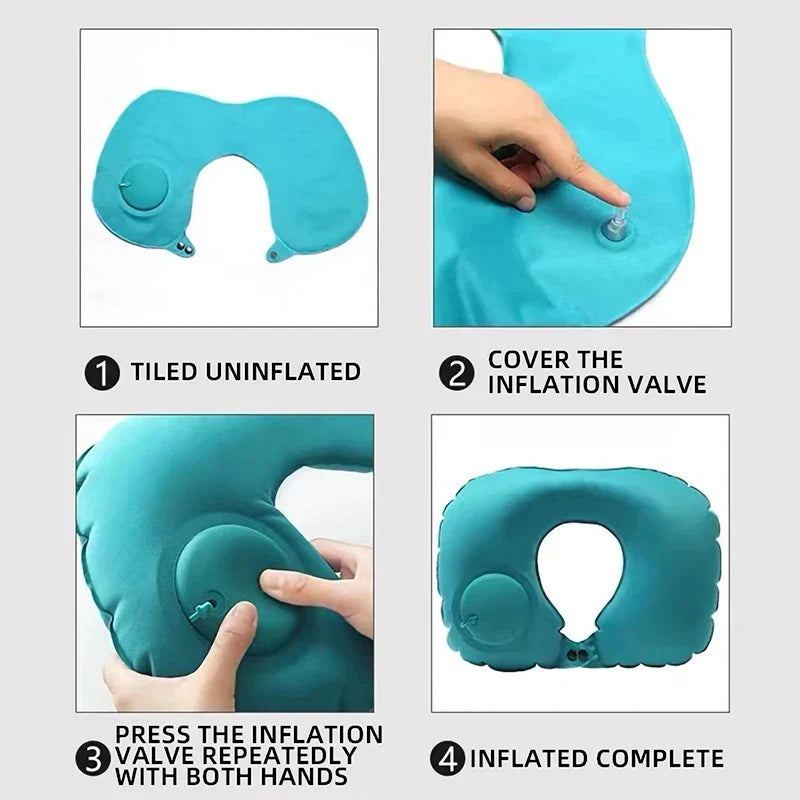 1 TILED UNINFLATED

2 COVER THE INFLATION VALVE

3 PRESS THE INFLATION VALVE REPEATEDLY WITH BOTH HANDS

4 INFLATED COMPLETE