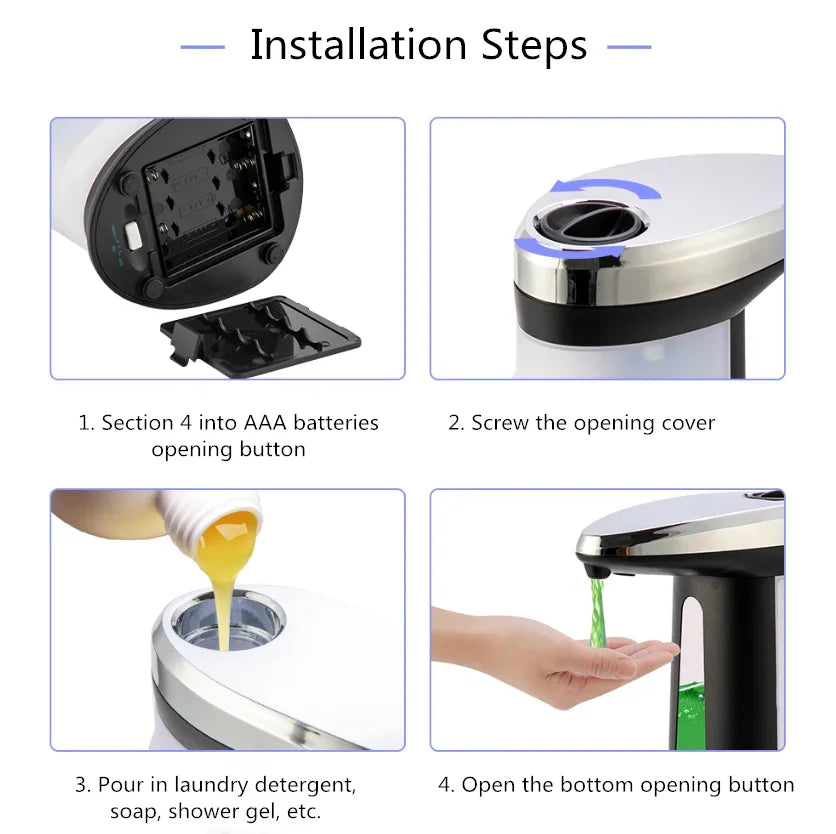 Installation Steps

1. Section 4 into AAA batteries opening button

2. Screw the opening cover

3. Pour in laundry detergent, soap, shower gel, etc.

4. Open the bottom opening button