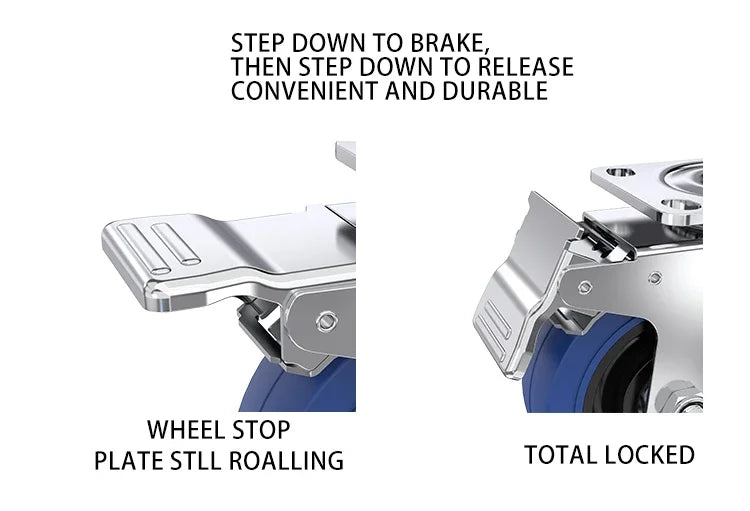 STEP DOWN TO BRAKE,
THEN STEP DOWN TO RELEASE
CONVENIENT AND DURABLE

WHEEL STOP
PLATE STLL ROALLING

TOTAL LOCKED