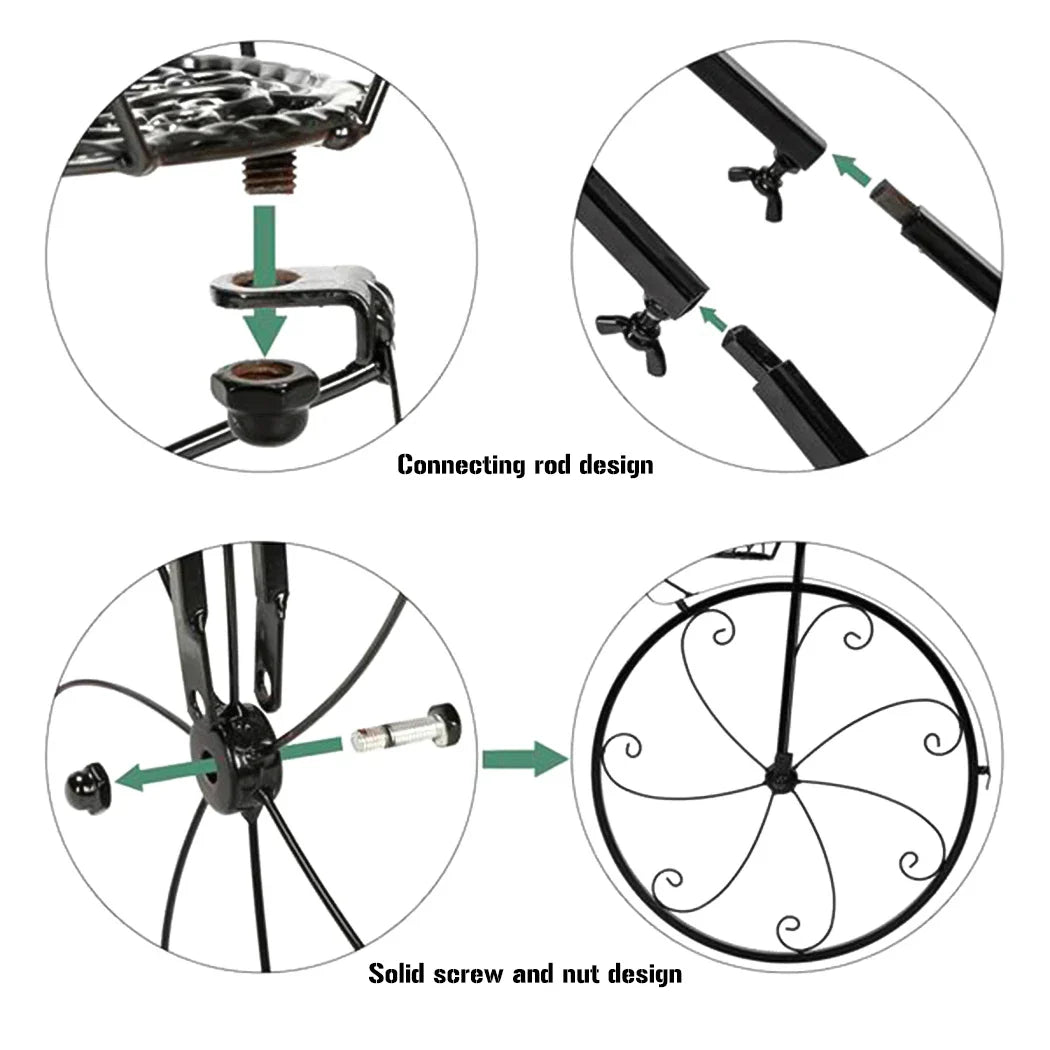 Connecting rod design

Solid screw and nut design