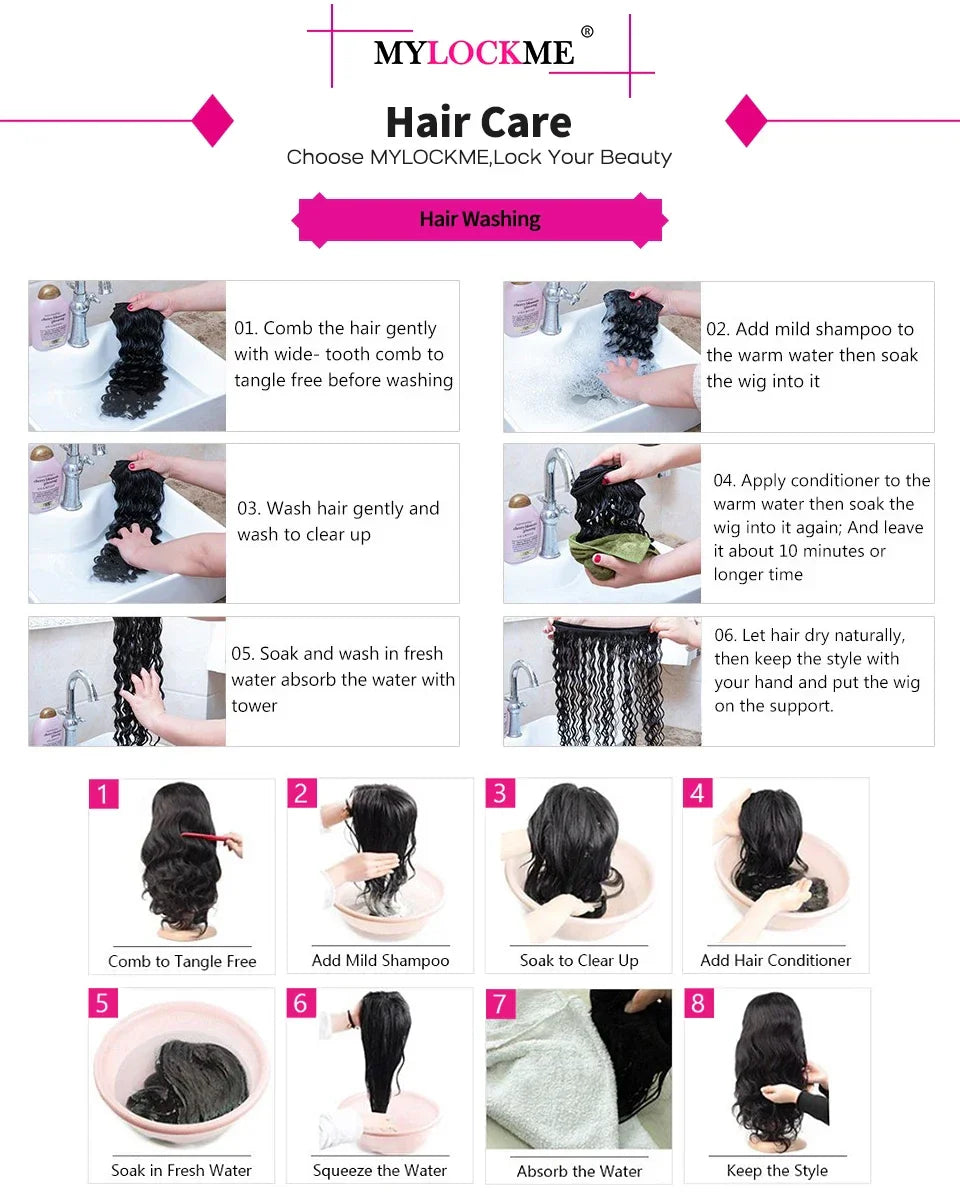 MYLOCKME®

Hair Care
Choose MYLOCKME,Lock Your Beauty

Hair Washing

01. Comb the hair gently with wide- tooth comb to tangle free before washing

02. Add mild shampoo to the warm water then soak the wig into it

03. Wash hair gently and wash to clear up

04. Apply conditioner to the warm water then soak the wig into it again; And leave it about 10 minutes or longer time

05. Soak and wash in fresh water absorb the water with tower

06. Let hair dry naturally, then keep the style with your hand and put the wig on the support.

1
Comb to Tangle Free

2
Add Mild Shampoo

3
Soak to Clear Up

4
Add Hair Conditioner

5
Soak in Fresh Water

6
Squeeze the Water

7
Absorb the Water

8
Keep the Style