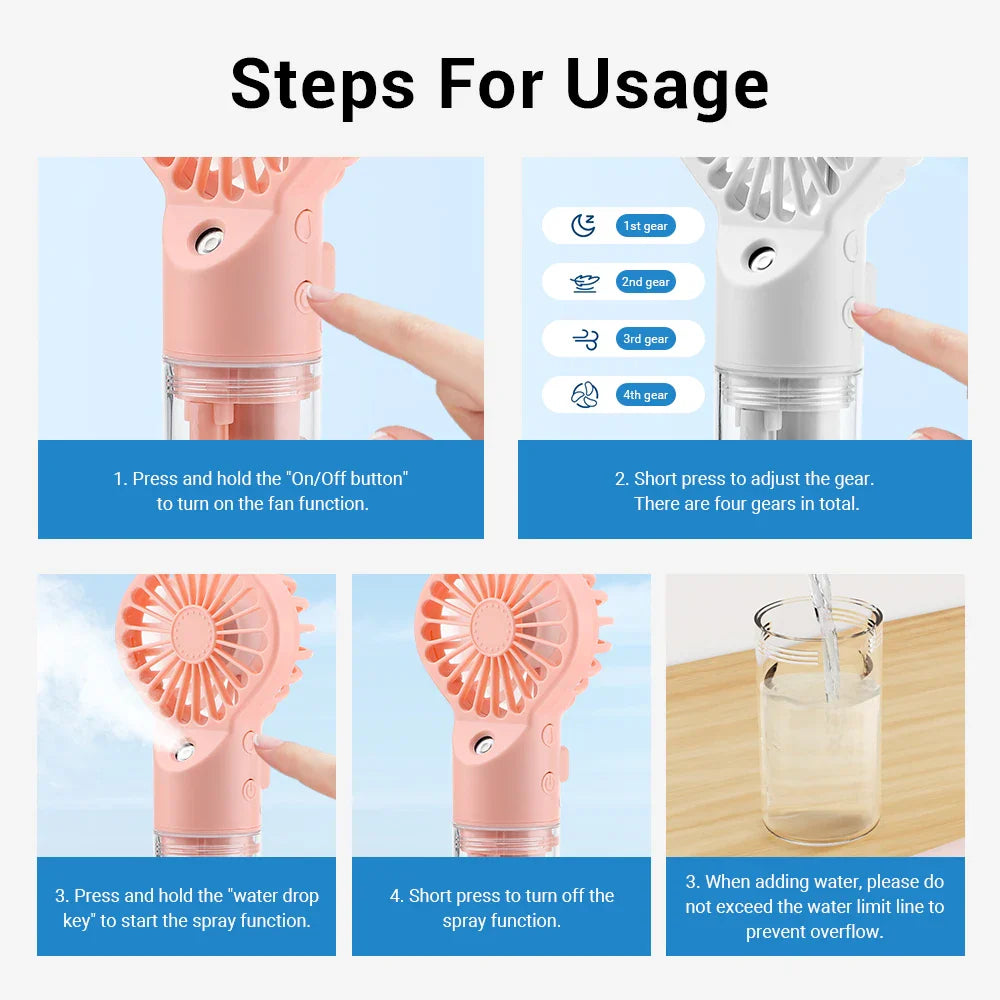 Steps For Usage

1st gear

2nd gear

3rd gear

4th gear

1. Press and hold the "On/Off button" to turn on the fan function.

2. Short press to adjust the gear. There are four gears in total.

3. Press and hold the "water drop key" to start the spray function.

4. Short press to turn off the spray function.

3. When adding water, please do not exceed the water limit line to prevent overflow.