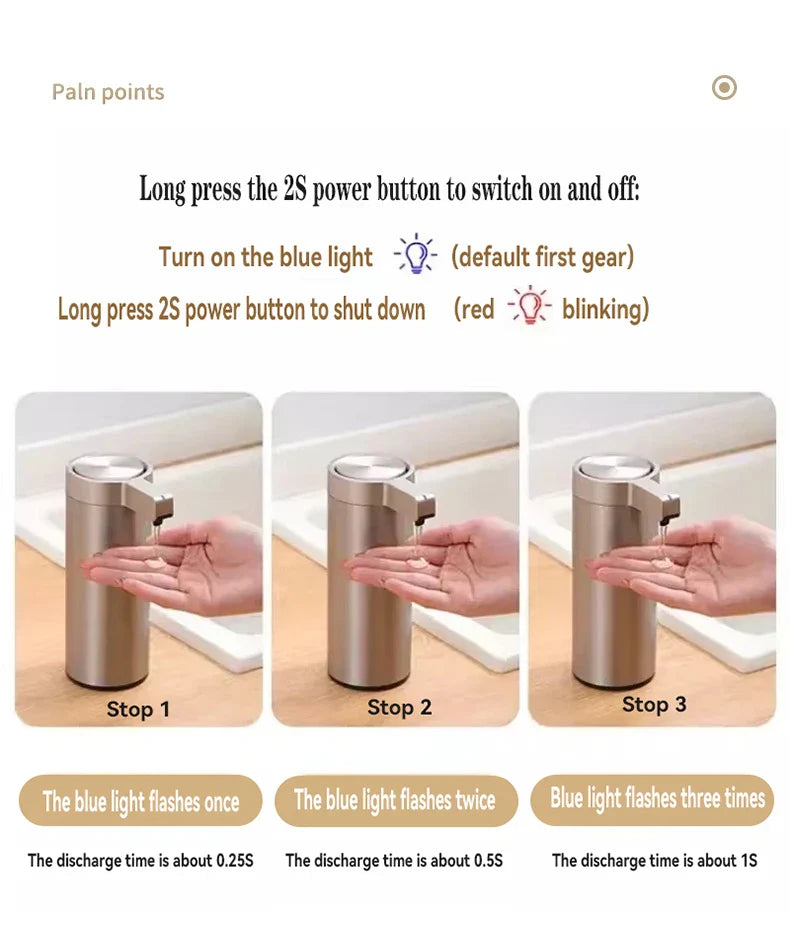 Paln points

Long press the 2S power button to switch on and off:

Turn on the blue light (default first gear)

Long press 2S power button to shut down (red blinking)

Stop 1

Stop 2

Stop 3

The blue light flashes once

The blue light flashes twice

Blue light flashes three times

The discharge time is about 0.25S

The discharge time is about 0.5S

The discharge time is about 1S