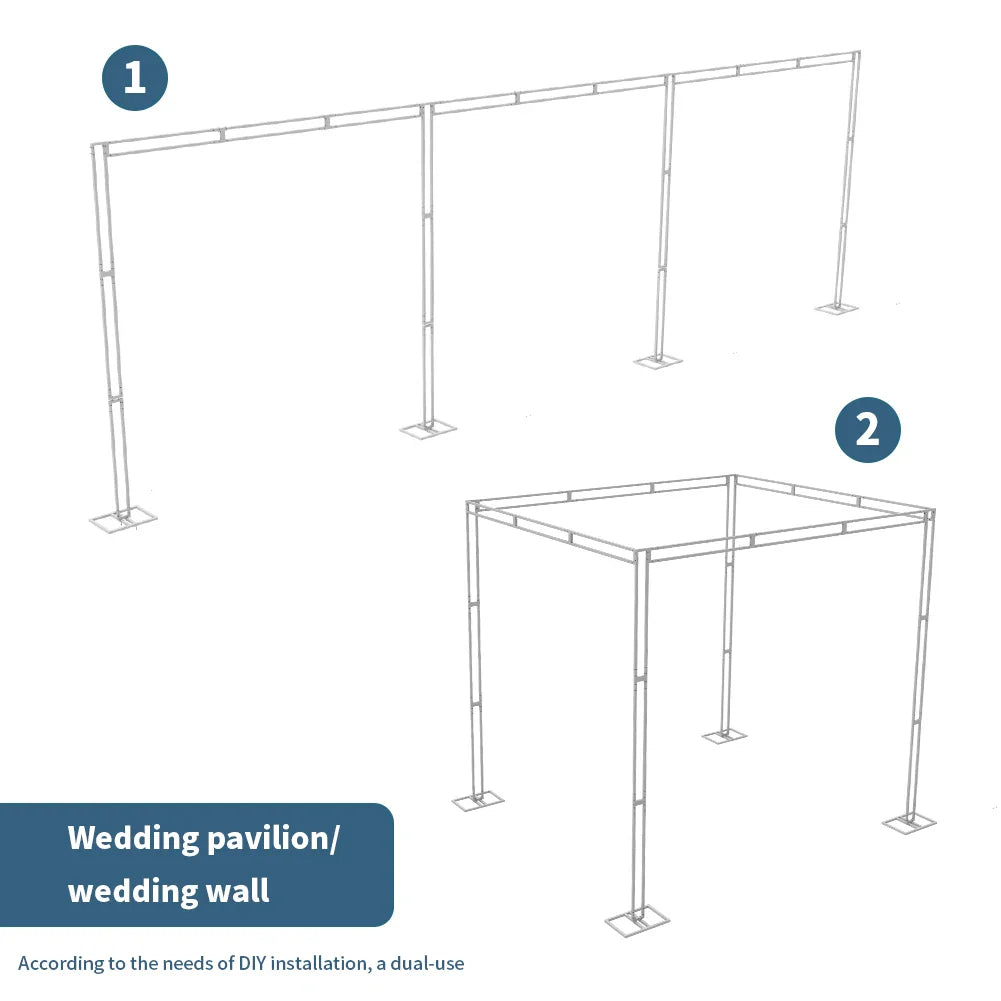 1

2

Wedding pavilion/ wedding wall

According to the needs of DIY installation, a dual-use