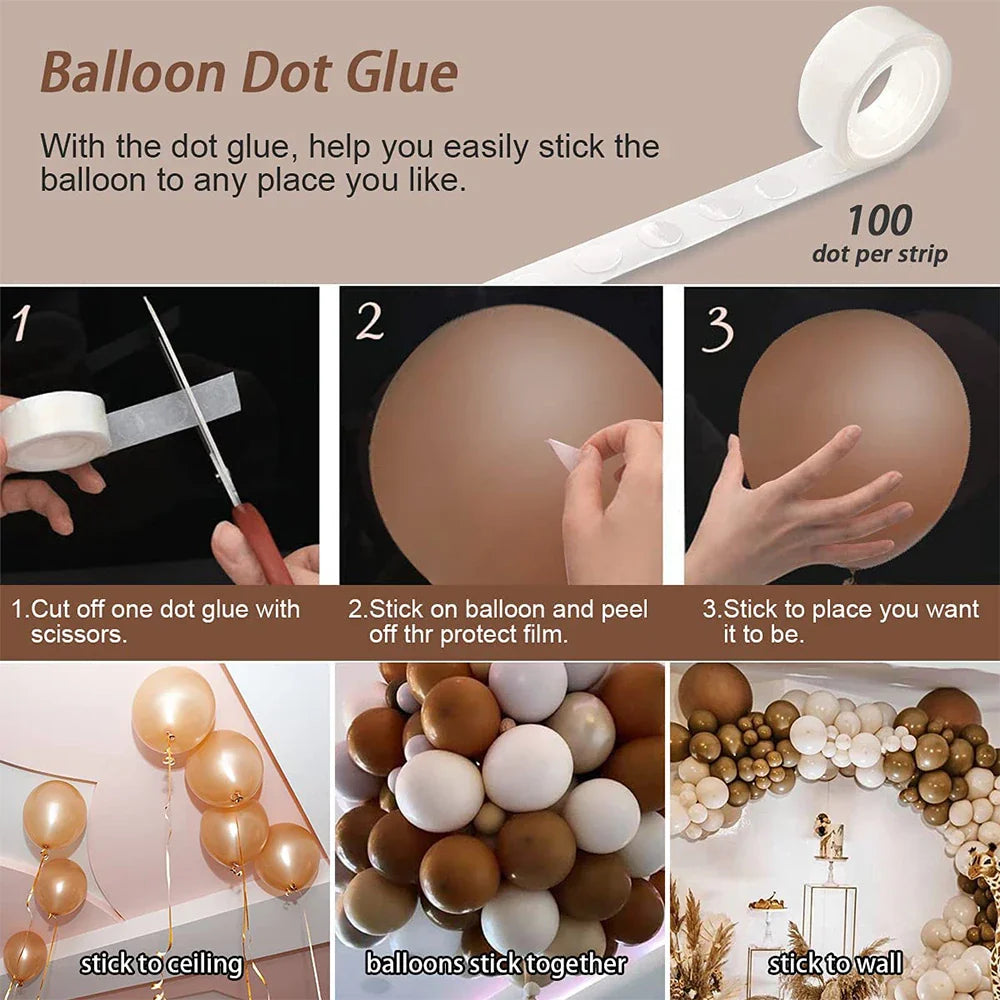 Balloon Dot Glue

With the dot glue, help you easily stick the balloon to any place you like.

100
dot per strip

1

2

3

1.Cut off one dot glue with scissors.

2.Stick on balloon and peel off thr protect film.

3.Stick to place you want it to be.

stick to ceiling

balloons stick together

stick to wall