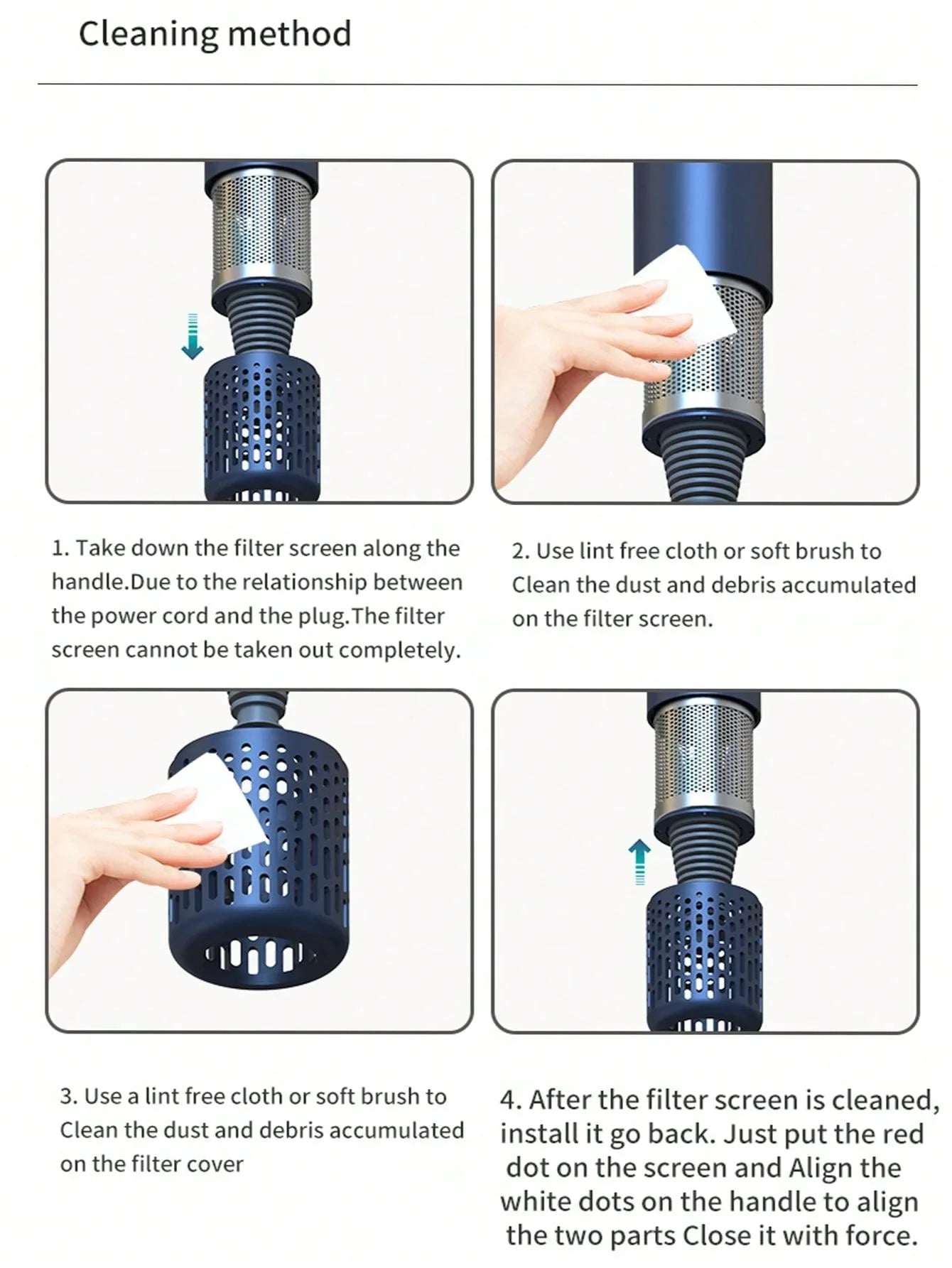 Cleaning method

1. Take down the filter screen along the handle.Due to the relationship between the power cord and the plug.The filter screen cannot be taken out completely.

2. Use lint free cloth or soft brush to Clean the dust and debris accumulated on the filter screen.

3. Use a lint free cloth or soft brush to Clean the dust and debris accumulated on the filter cover

4. After the filter screen is cleaned, install it go back. Just put the red dot on the screen and Align the white dots on the handle to align the two parts Close it with force.