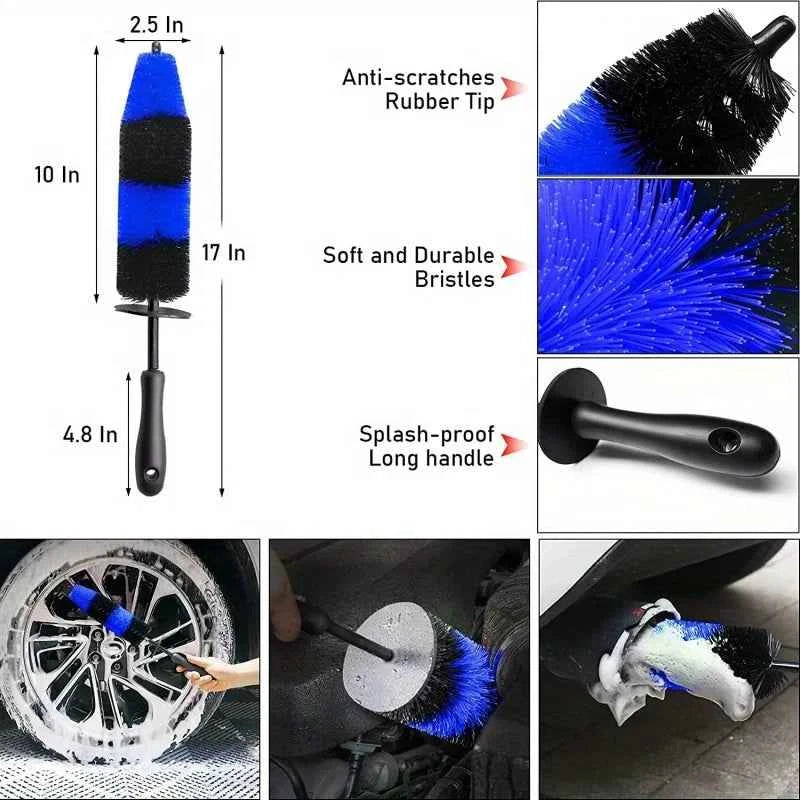 2.5 In

10 In

17 In

4.8 In

Anti-scratches Rubber Tip

Soft and Durable Bristles

Splash-proof Long handle