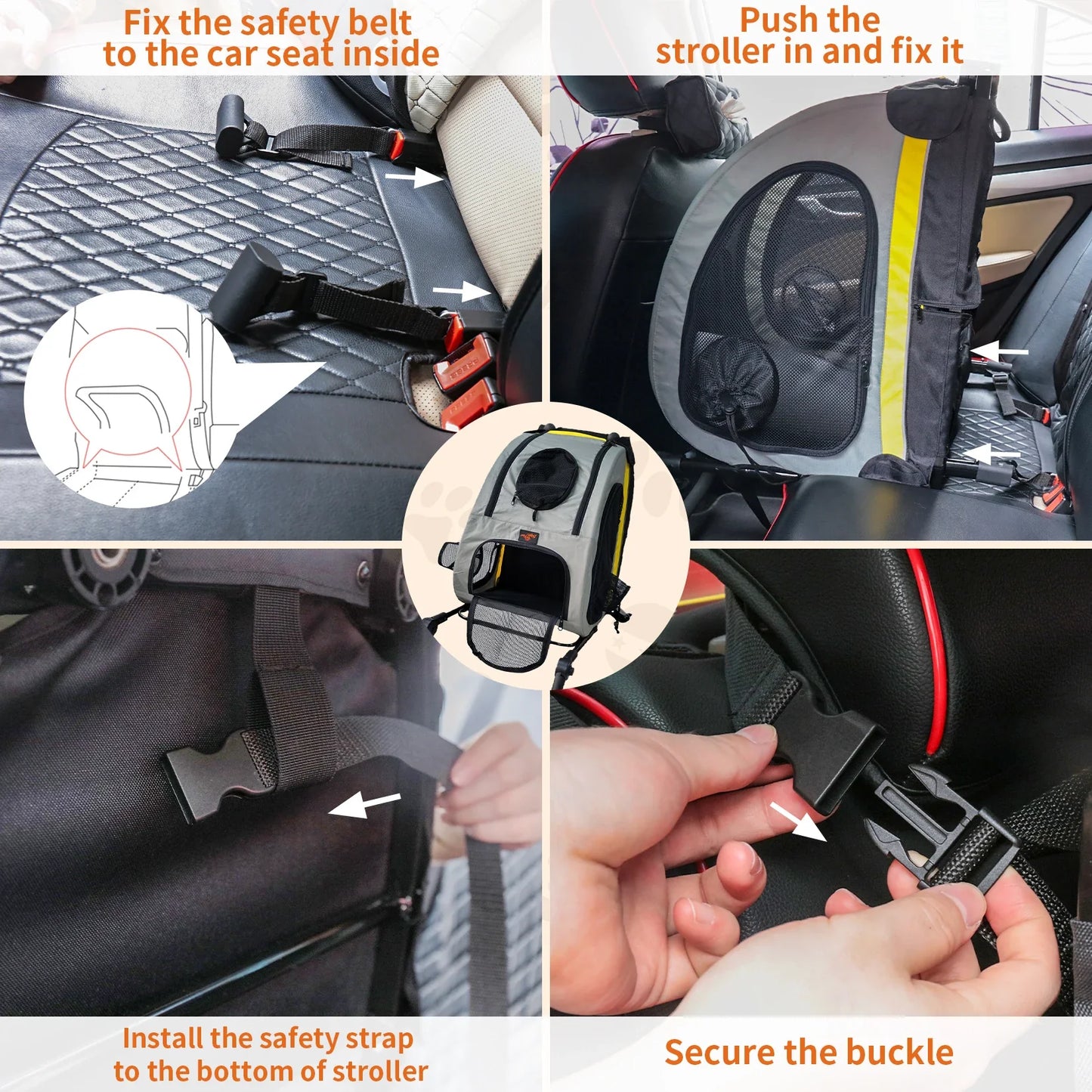 Fix the safety belt to the car seat inside

Push the stroller in and fix it

Install the safety strap to the bottom of stroller

Secure the buckle