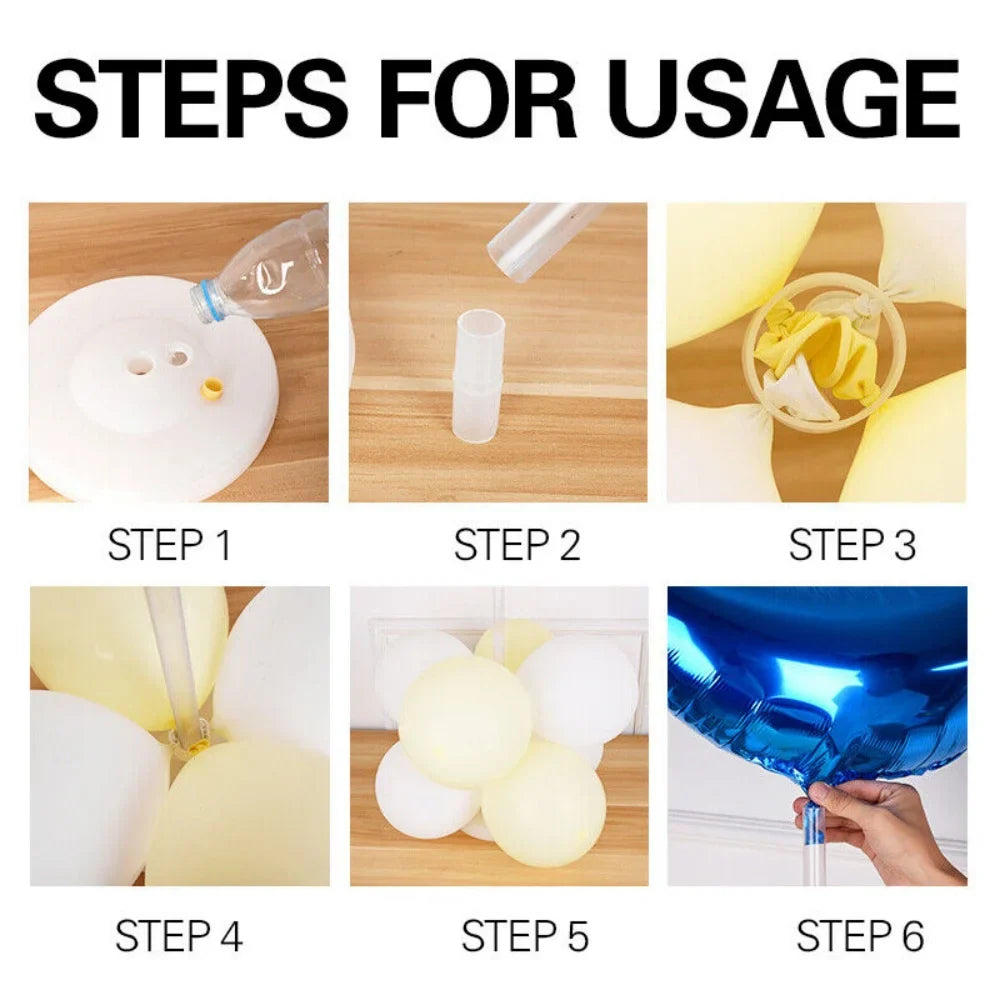 STEPS FOR USAGE

STEP 1

STEP 2

STEP 3

STEP 4

STEP 5

STEP 6