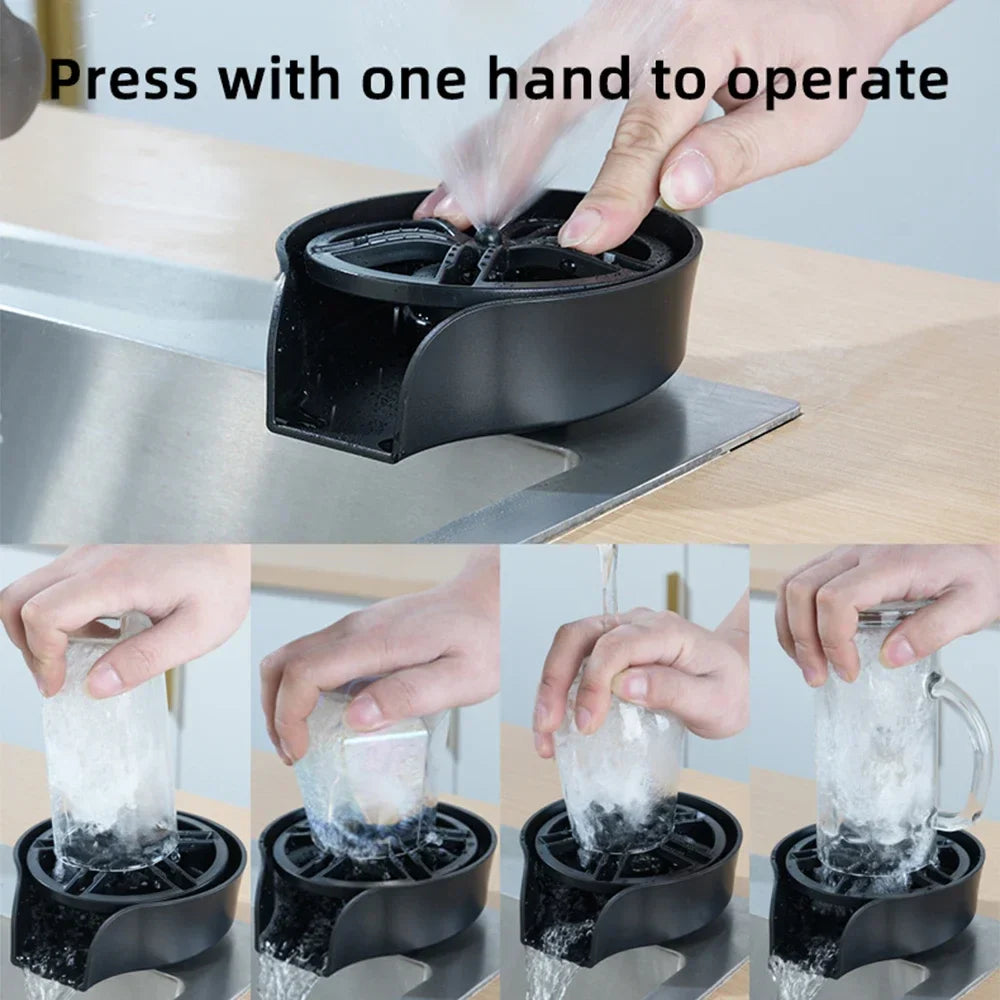 Press with one hand to operate