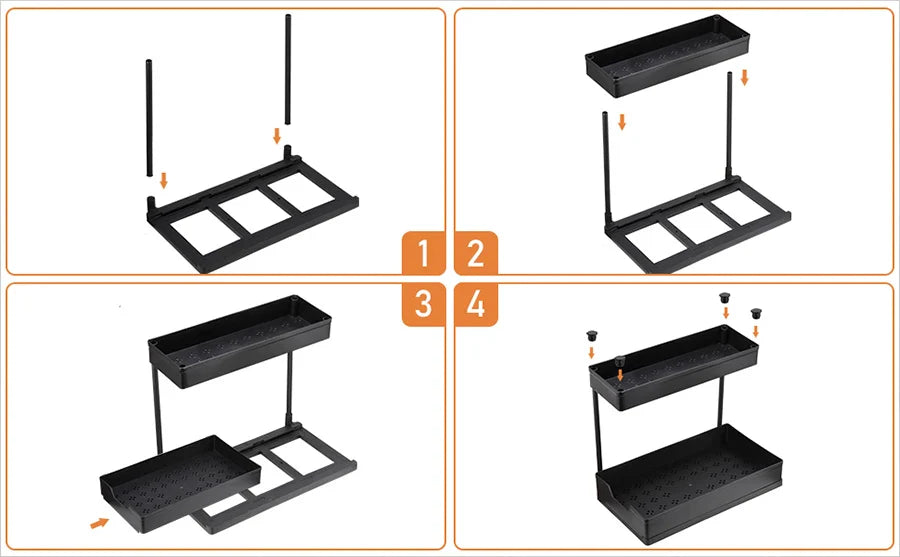 1
2
3
4