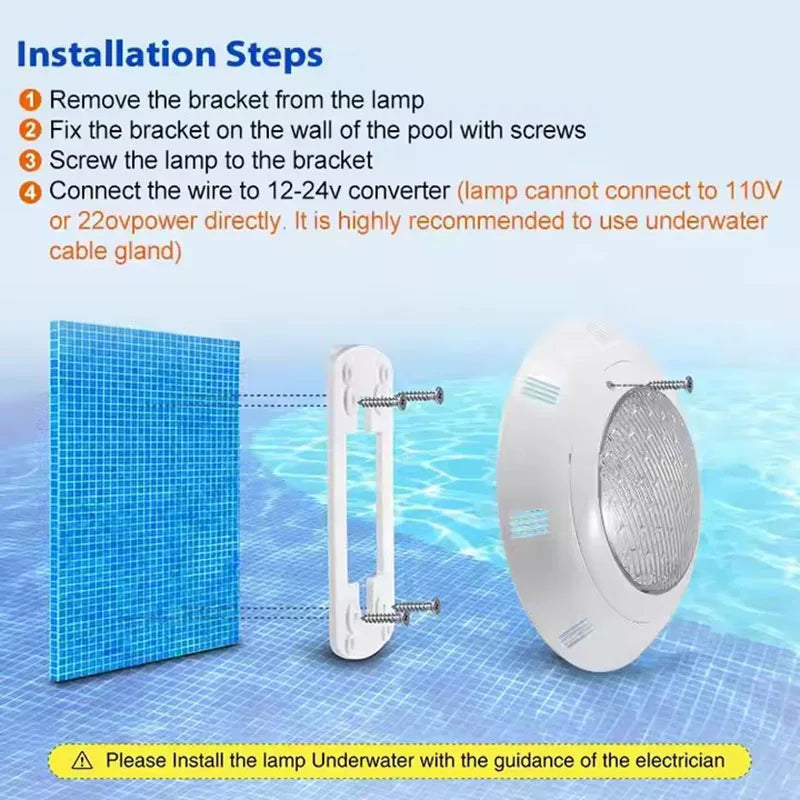 Installation Steps

1 Remove the bracket from the lamp
2 Fix the bracket on the wall of the pool with screws
3 Screw the lamp to the bracket
4 Connect the wire to 12-24v converter (lamp cannot connect to 110V or 22ovpower directly. It is highly recommended to use underwater cable gland)

⚠ Please Install the lamp Underwater with the guidance of the electrician