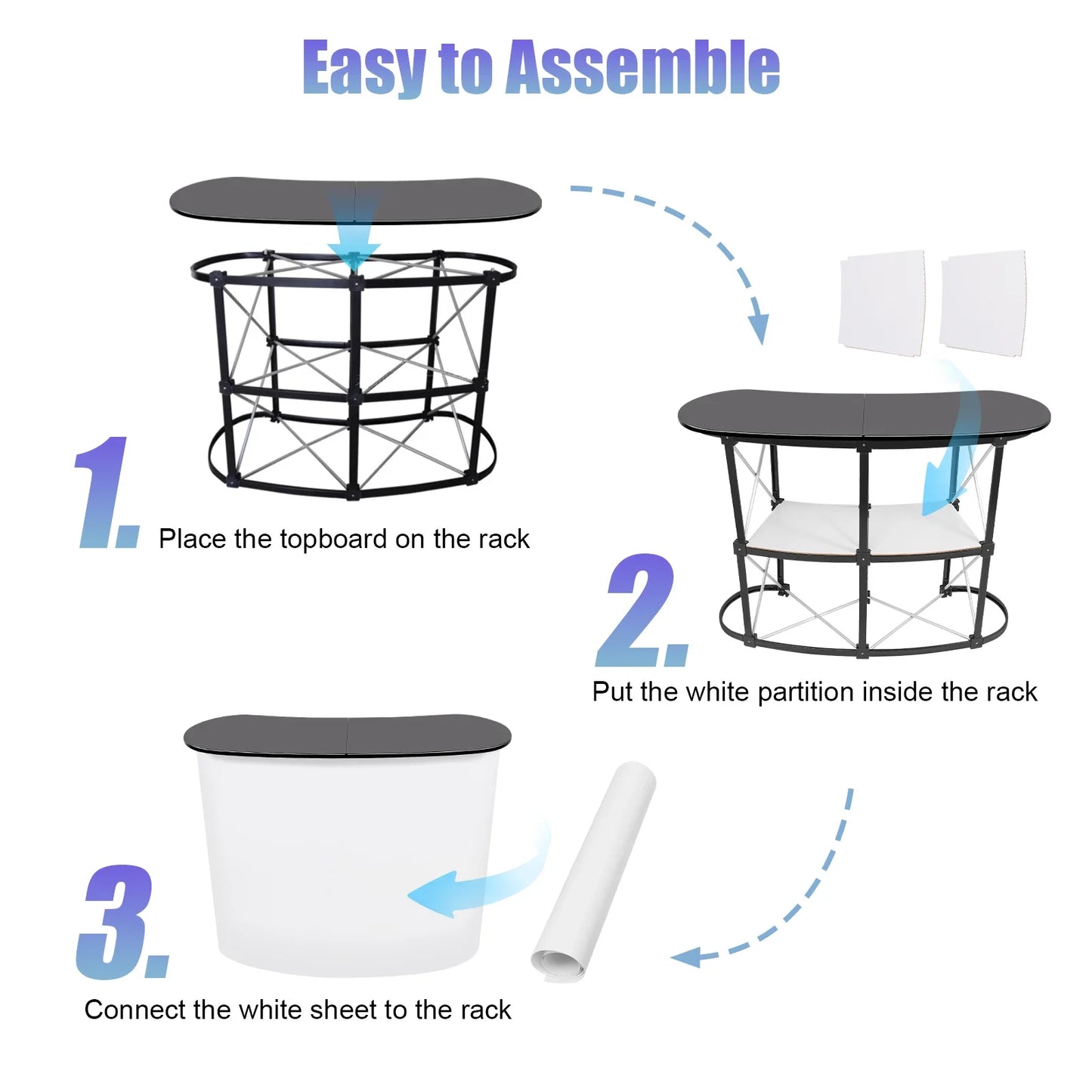 Easy to Assemble

1.
Place the topboard on the rack

2.
Put the white partition inside the rack

3.
Connect the white sheet to the rack