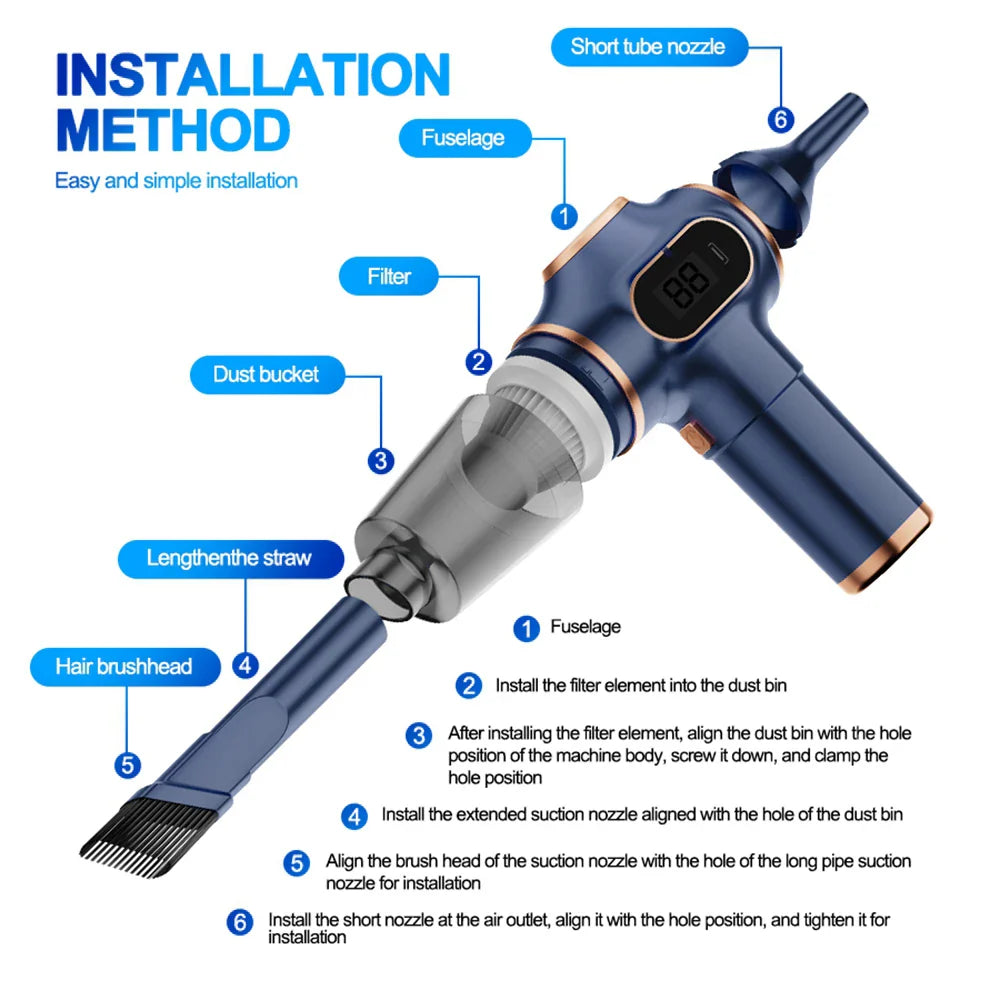 INSTALLATION METHOD

Easy and simple installation

Short tube nozzle

6

Fuselage

1

Filter

2

Dust bucket

3

Lengthenthe straw

4

Hair brushhead

5

88

1 Fuselage

2 Install the filter element into the dust bin

3 After installing the filter element, align the dust bin with the hole position of the machine body, screw it down, and clamp the hole position

4 Install the extended suction nozzle aligned with the hole of the dust bin

5 Align the brush head of the suction nozzle with the hole of the long pipe suction nozzle for installation

6 Install the short nozzle at the air outlet, align it with the hole position, and tighten it for installation